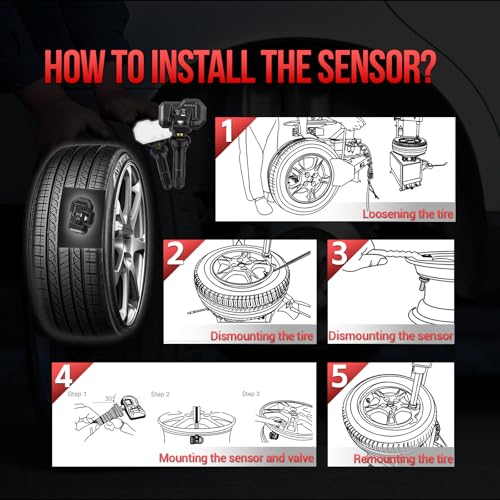 HOW TO INSTALL THE SENSOR?

1
Loosening the tire

2
Dismounting the tire

3
Dismounting the sensor

4
Step 1
30°
Step 2
Step 3
Mounting the sensor and valve

5
Remounting the tire