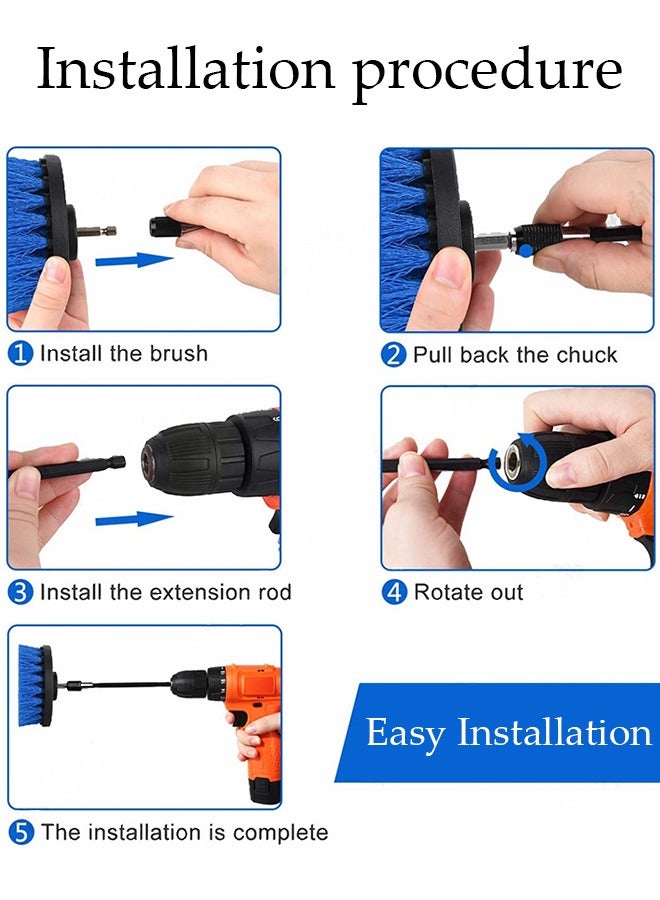 Installation procedure

1 Install the brush

2 Pull back the chuck

3 Install the extension rod

4 Rotate out

5 The installation is complete

Easy Installation