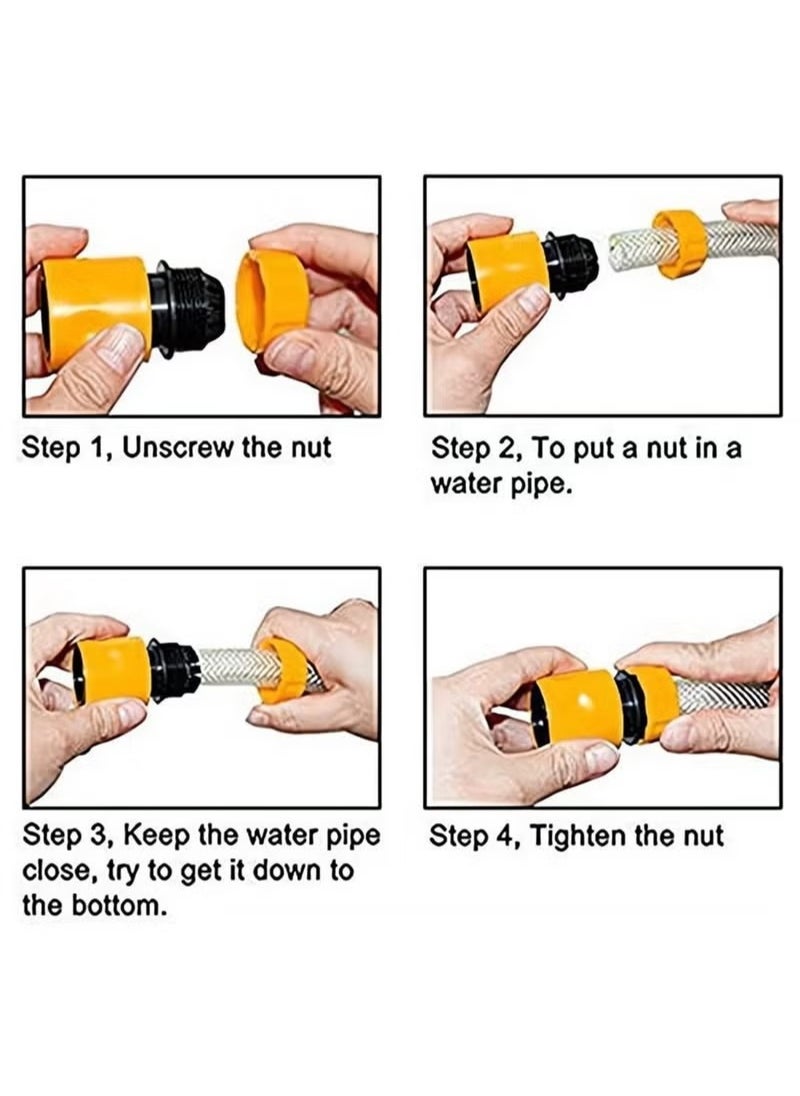 Step 1, Unscrew the nut

Step 2, To put a nut in a water pipe.

Step 3, Keep the water pipe close, try to get it down to the bottom.

Step 4, Tighten the nut