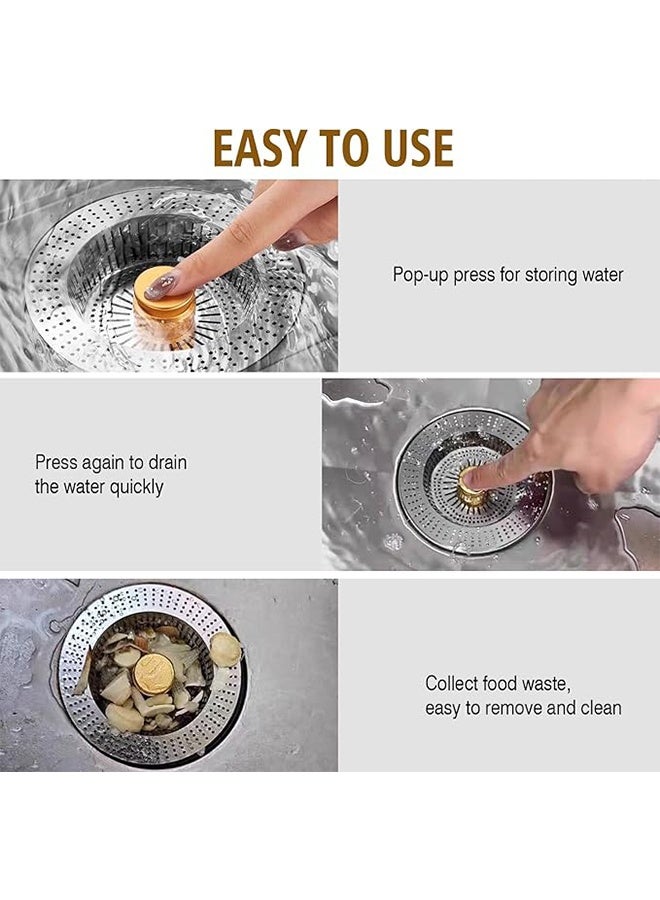 EASY TO USE

Pop-up press for storing water

Press again to drain the water quickly

Collect food waste, easy to remove and clean