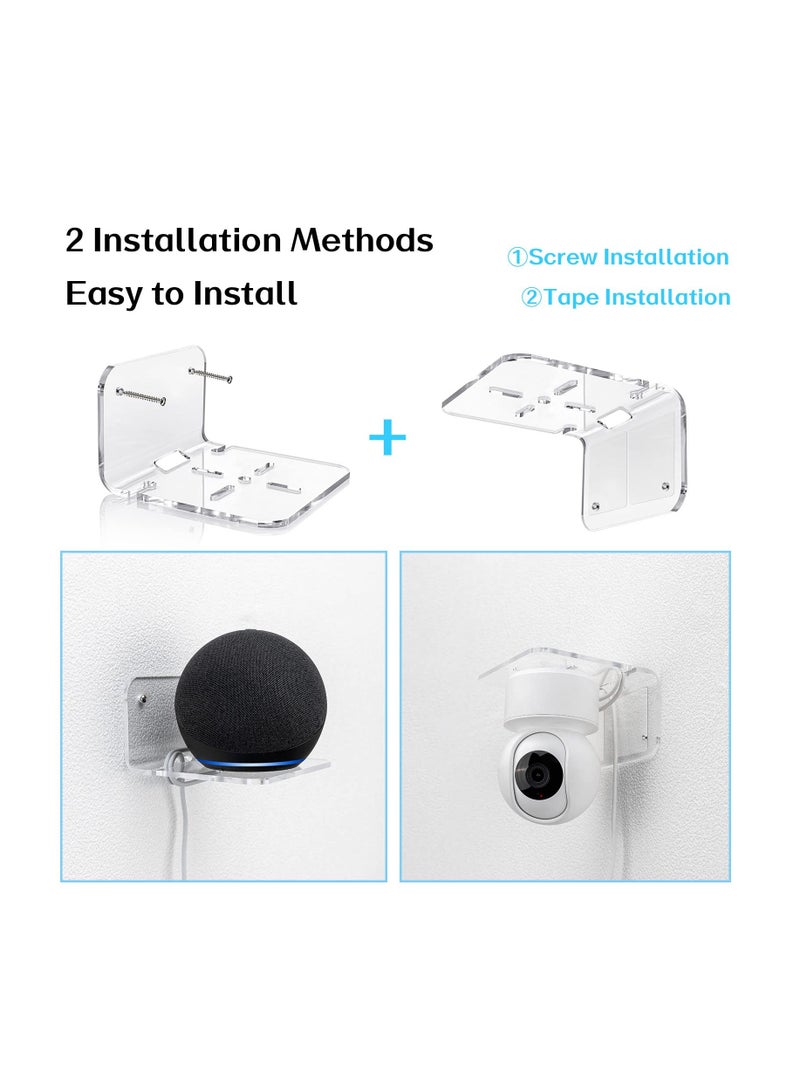 2 Installation Methods
Easy to Install

①Screw Installation
②Tape Installation

+