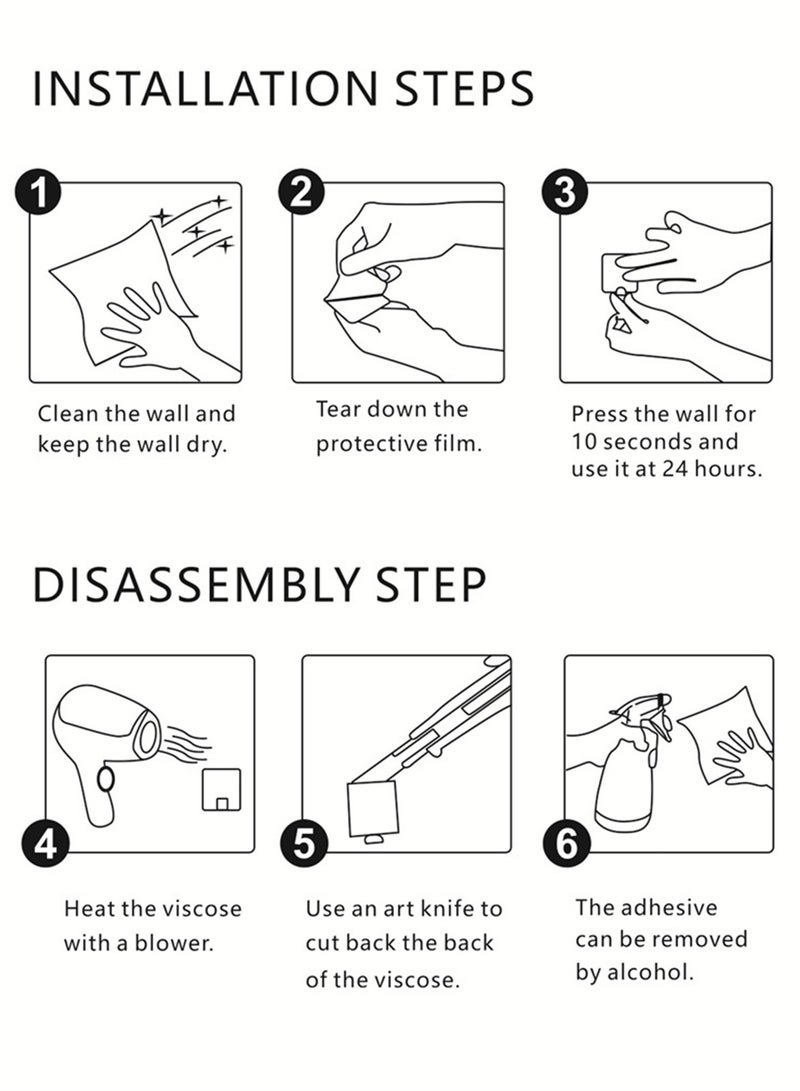 INSTALLATION STEPS

1

Clean the wall and keep the wall dry.

2

Tear down the protective film.

3

Press the wall for 10 seconds and use it at 24 hours.

DISASSEMBLY STEP

4

Heat the viscose with a blower.

5

Use an art knife to cut back the back of the viscose.

6

The adhesive can be removed by alcohol.