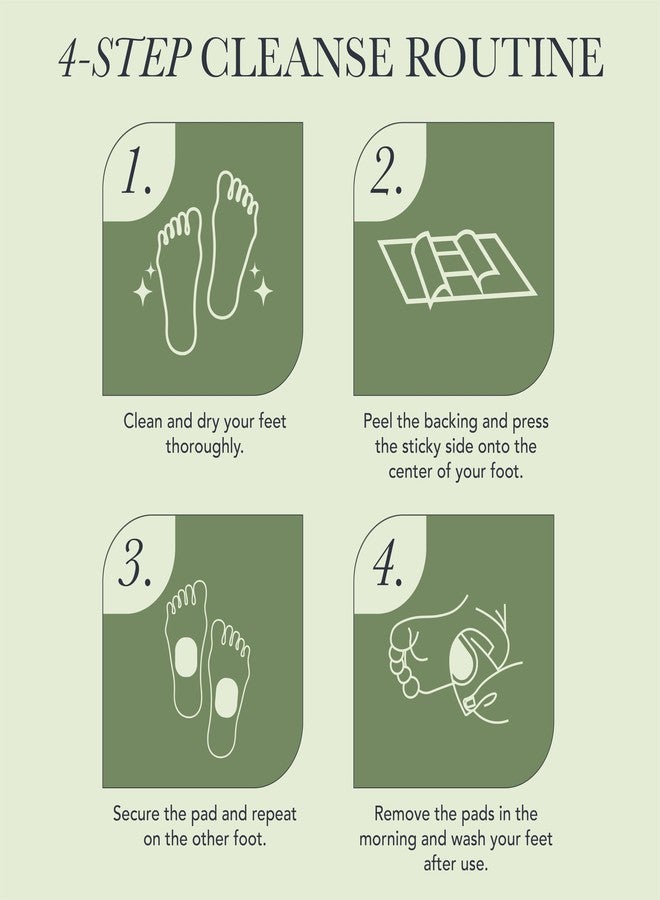 4-STEP CLEANSE ROUTINE

1.

Clean and dry your feet thoroughly.

2.

Peel the backing and press the sticky side onto the center of your foot.

3.

Secure the pad and repeat on the other foot.

4.

Remove the pads in the morning and wash your feet after use.