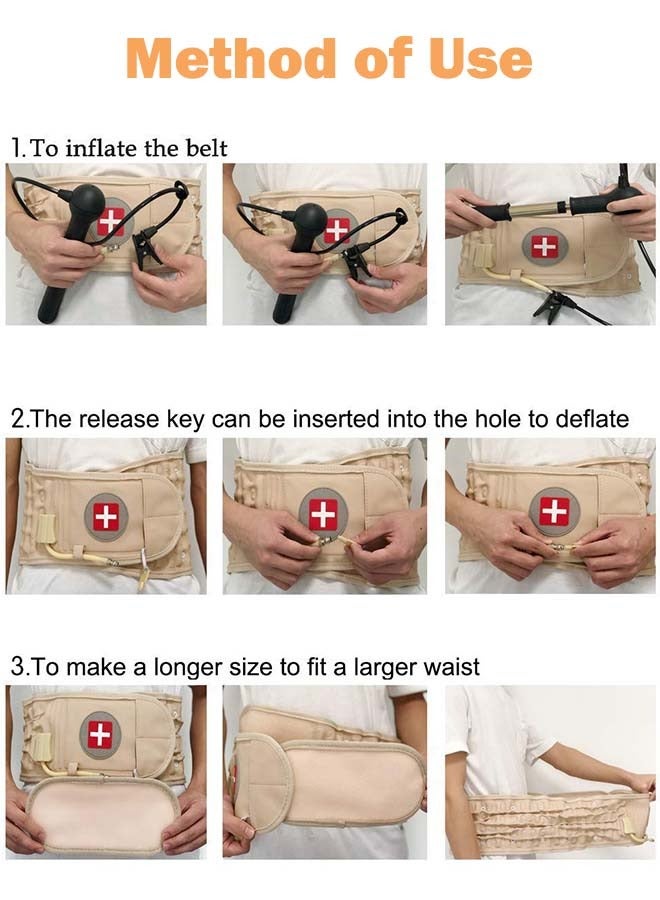 Method of Use

1. To inflate the belt

2.The release key can be inserted into the hole to deflate

3.To make a longer size to fit a larger waist