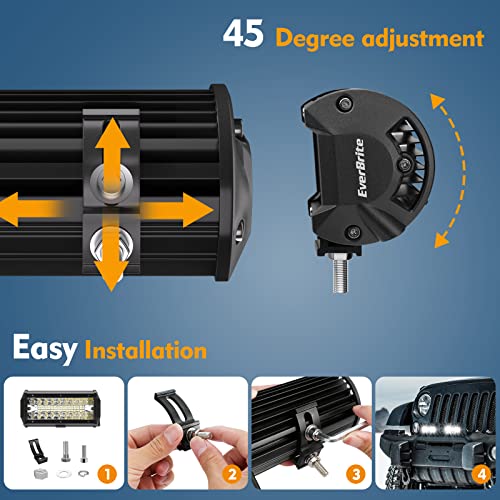 45 Degree adjustment

EverBrite

Easy Installation

1

2

3

4