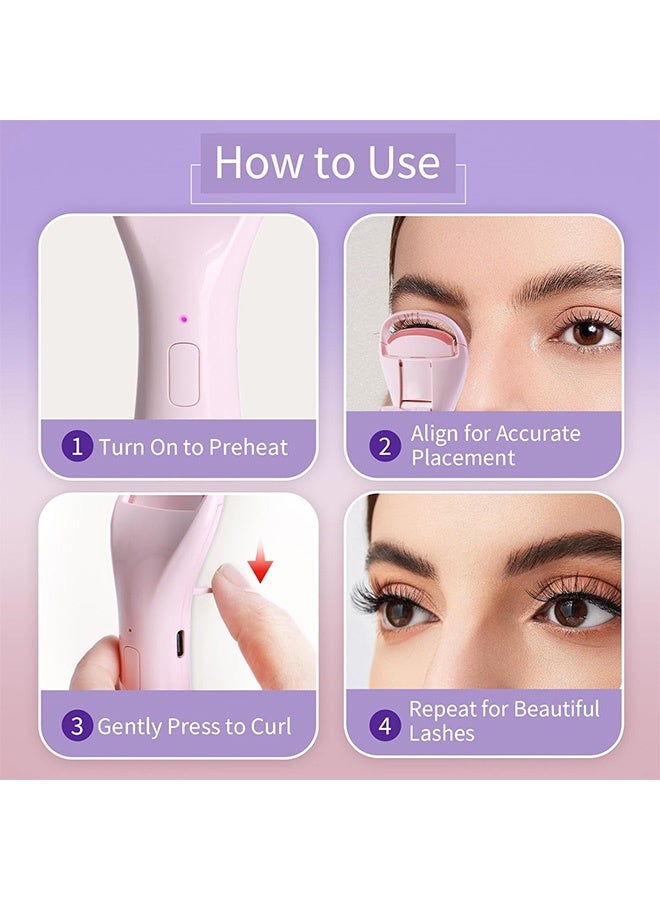 How to Use

1 Turn On to Preheat

2 Align for Accurate Placement

3 Gently Press to Curl

4 Repeat for Beautiful Lashes