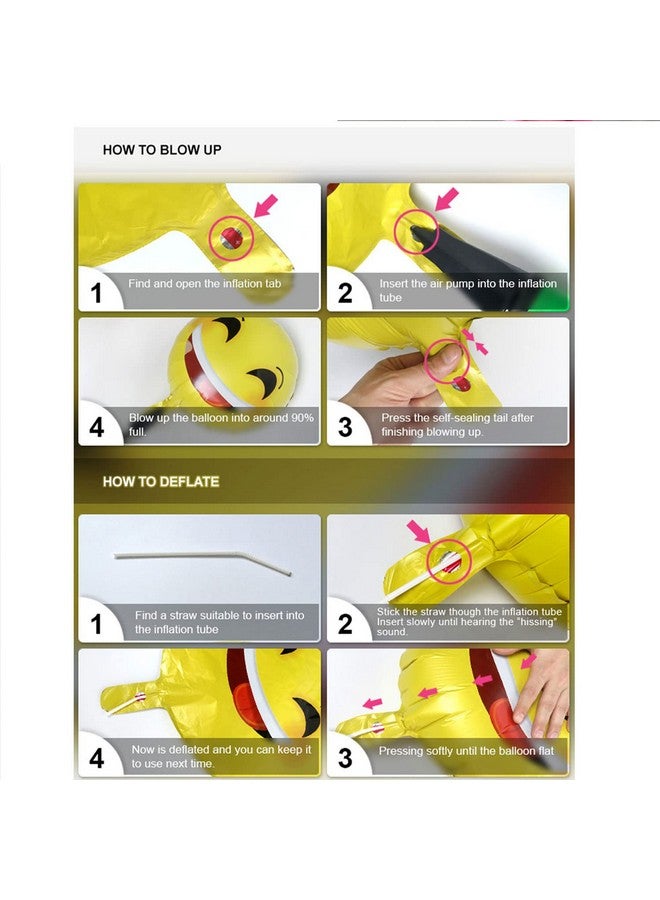 HOW TO BLOW UP

1 Find and open the inflation tab

2 Insert the air pump into the inflation tube

4 Blow up the balloon into around 90% full.

3 Press the self-sealing tail after finishing blowing up.

HOW TO DEFLATE

1 Find a straw suitable to insert into the inflation tube

2 Stick the straw though the inflation tube Insert slowly until hearing the "hissing" sound.

4 Now is deflated and you can keep it to use next time.

3 Pressing softly until the balloon flat