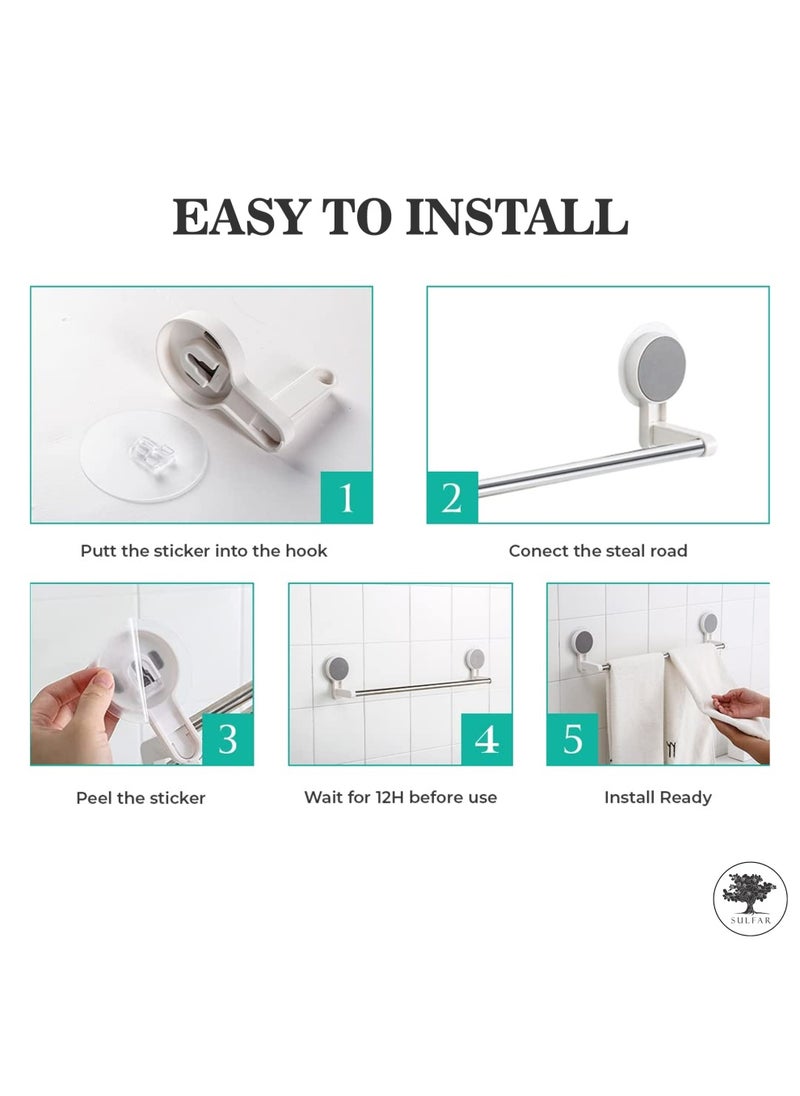 EASY TO INSTALL

1

Putt the sticker into the hook

2

Conect the steal road

3

Peel the sticker

4

Wait for 12H before use

5

Install Ready

SULFAR