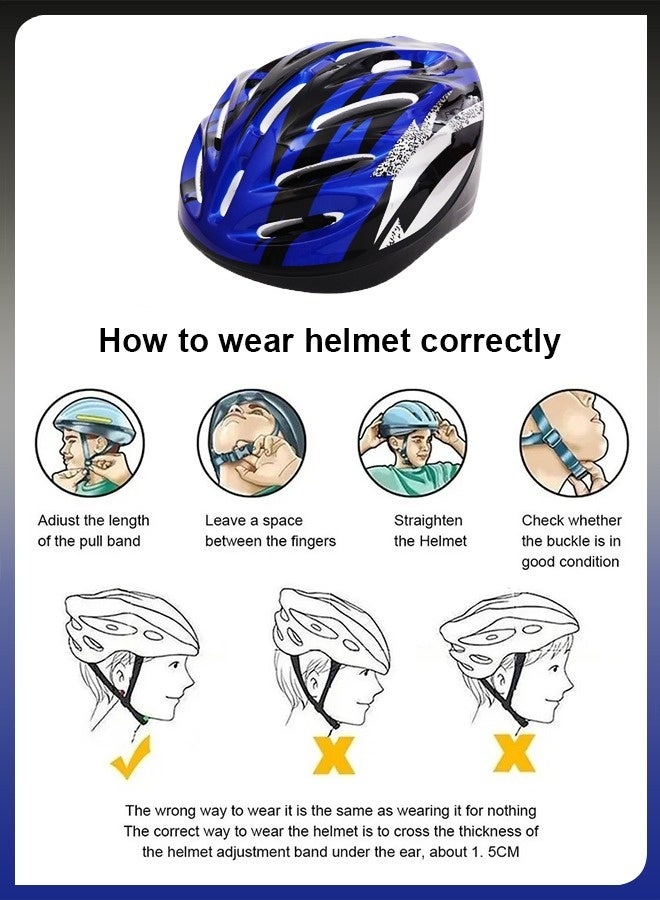 How to wear helmet correctly

Adiust the length of the pull band

Leave a space between the fingers

Straighten the Helmet

Check whether the buckle is in good condition

The wrong way to wear it is the same as wearing it for nothing
The correct way to wear the helmet is to cross the thickness of the helmet adjustment band under the ear, about 1. 5CM