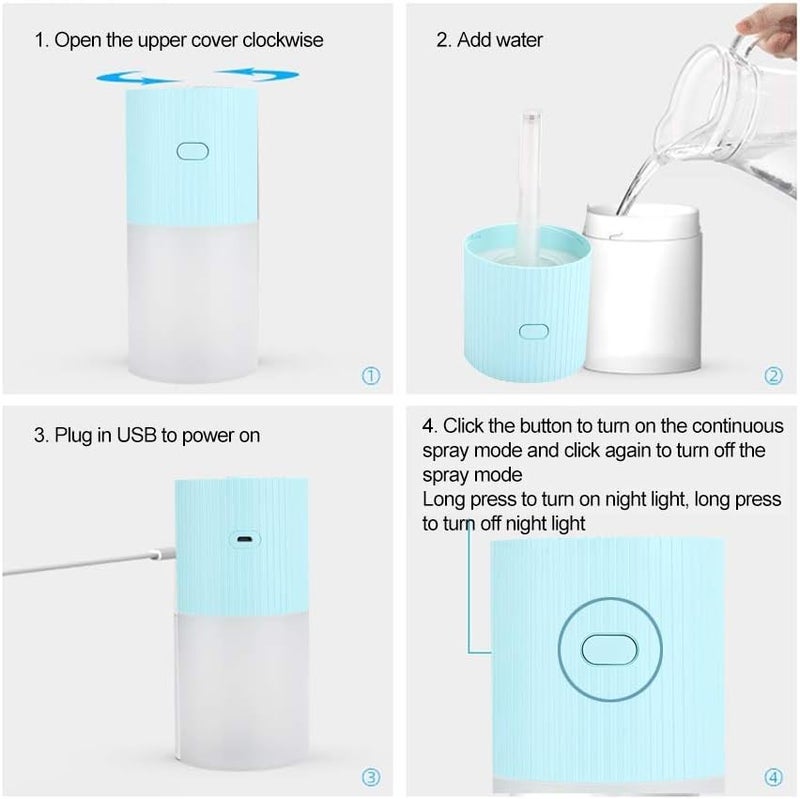 1. Open the upper cover clockwise

①

2. Add water

②

3. Plug in USB to power on

③

4. Click the button to turn on the continuous spray mode and click again to turn off the spray mode
Long press to turn on night light, long press to turn off night light

④