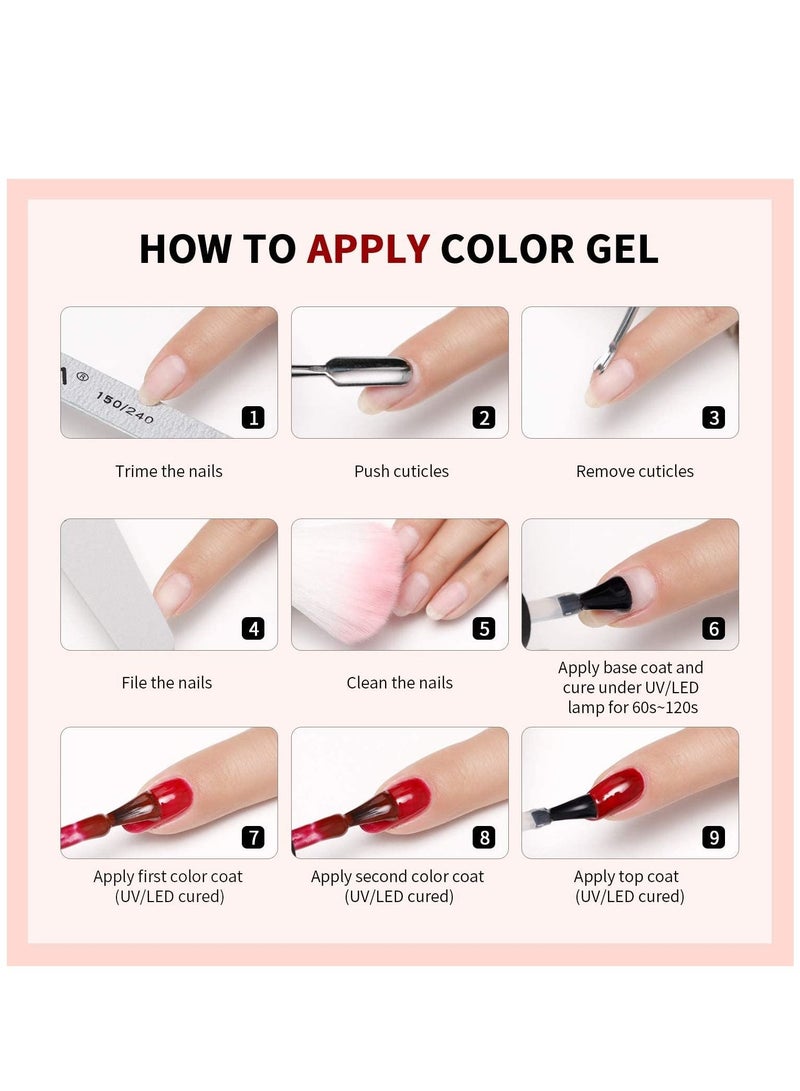 HOW TO APPLY COLOR GEL

150/240

1

Trime the nails

2

Push cuticles

3

Remove cuticles

4

File the nails

5

Clean the nails

6

Apply base coat and cure under UV/LED lamp for 60s~120s

7

Apply first color coat (UV/LED cured)

8

Apply second color coat (UV/LED cured)

9

Apply top coat (UV/LED cured)