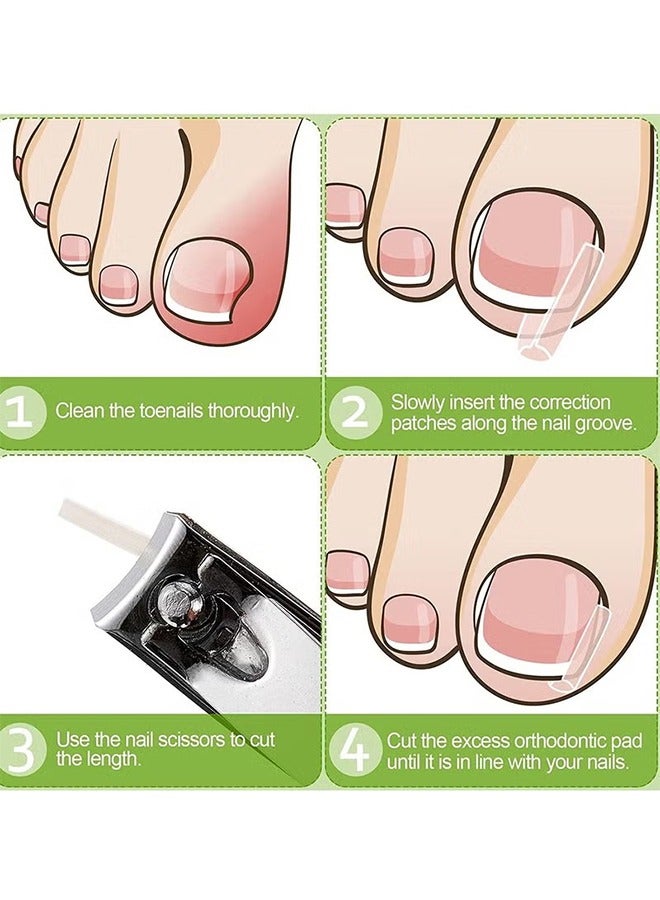 1 Clean the toenails thoroughly.

2 Slowly insert the correction patches along the nail groove.

3 Use the nail scissors to cut the length.

4 Cut the excess orthodontic pad until it is in line with your nails.