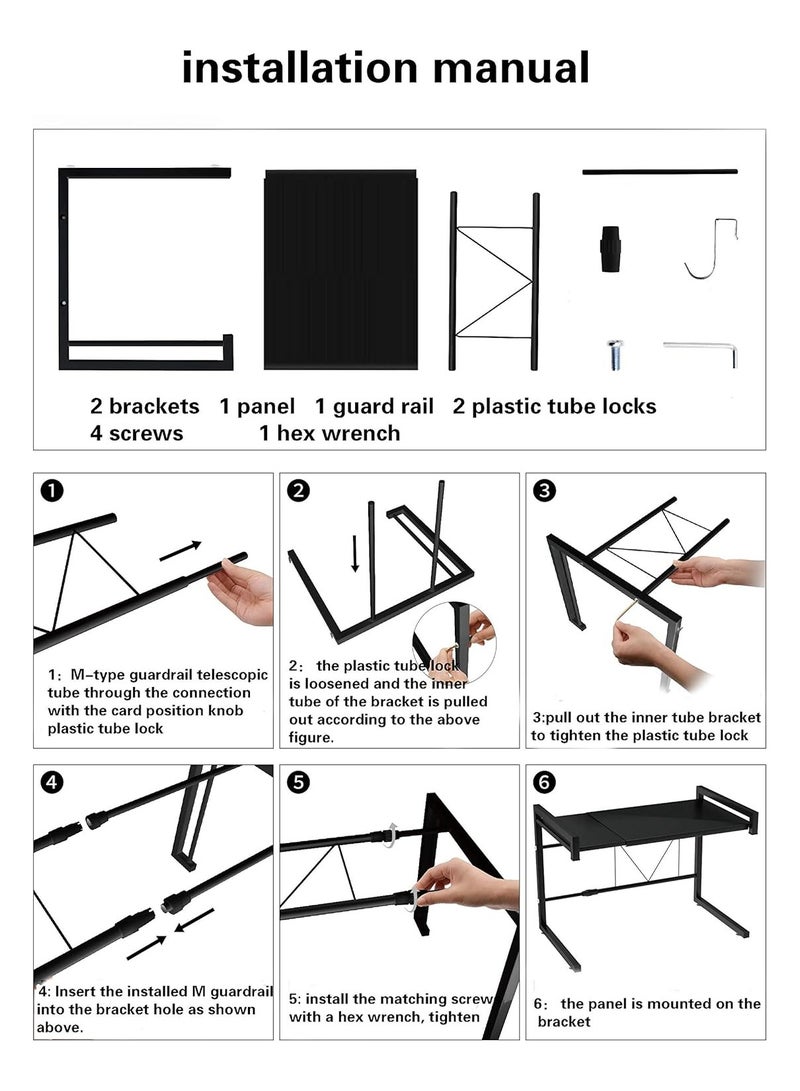 installation manual

2 brackets 1 panel 1 guard rail 2 plastic tube locks
4 screws 1 hex wrench

1

1: M-type guardrail telescopic tube through the connection with the card position knob plastic tube lock

2

2: the plastic tube lock is loosened and the inner tube of the bracket is pulled out according to the above figure.

3

3:pull out the inner tube bracket to tighten the plastic tube lock

4

4: Insert the installed M guardrail into the bracket hole as shown above.

5

5: install the matching screw with a hex wrench, tighten

6

6: the panel is mounted on the bracket