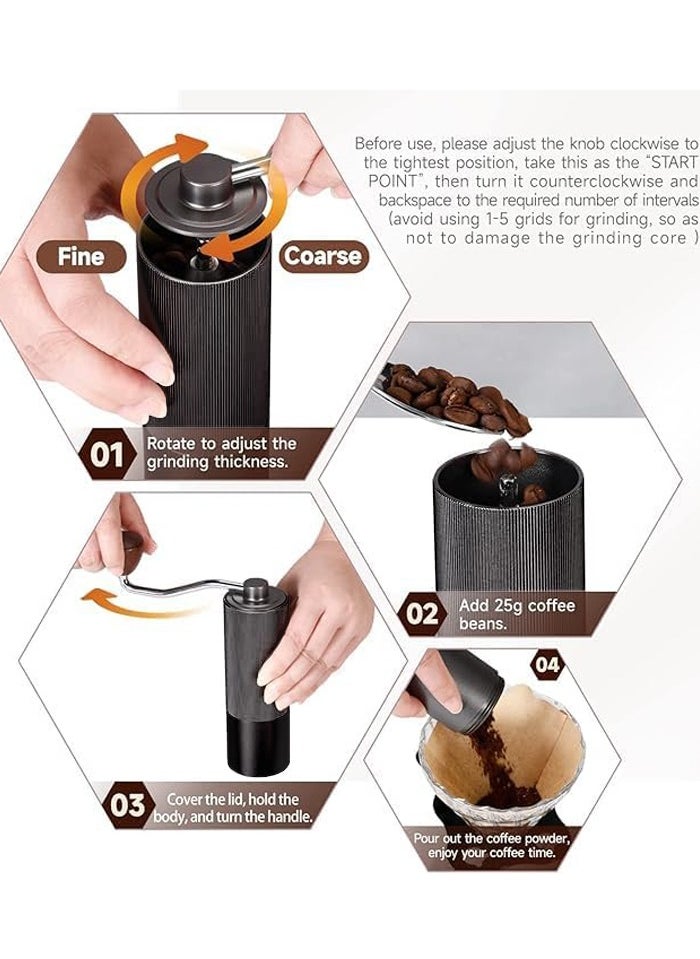 Before use, please adjust the knob clockwise to the tightest position, take this as the "START POINT", then turn it counterclockwise and backspace to the required number of intervals (avoid using 1-5 grids for grinding, so as not to damage the grinding core )

Fine

Coarse

01 Rotate to adjust the grinding thickness.

02 Add 25g coffee beans.

03 Cover the lid, hold the body, and turn the handle.

04

Pour out the coffee powder, enjoy your coffee time.