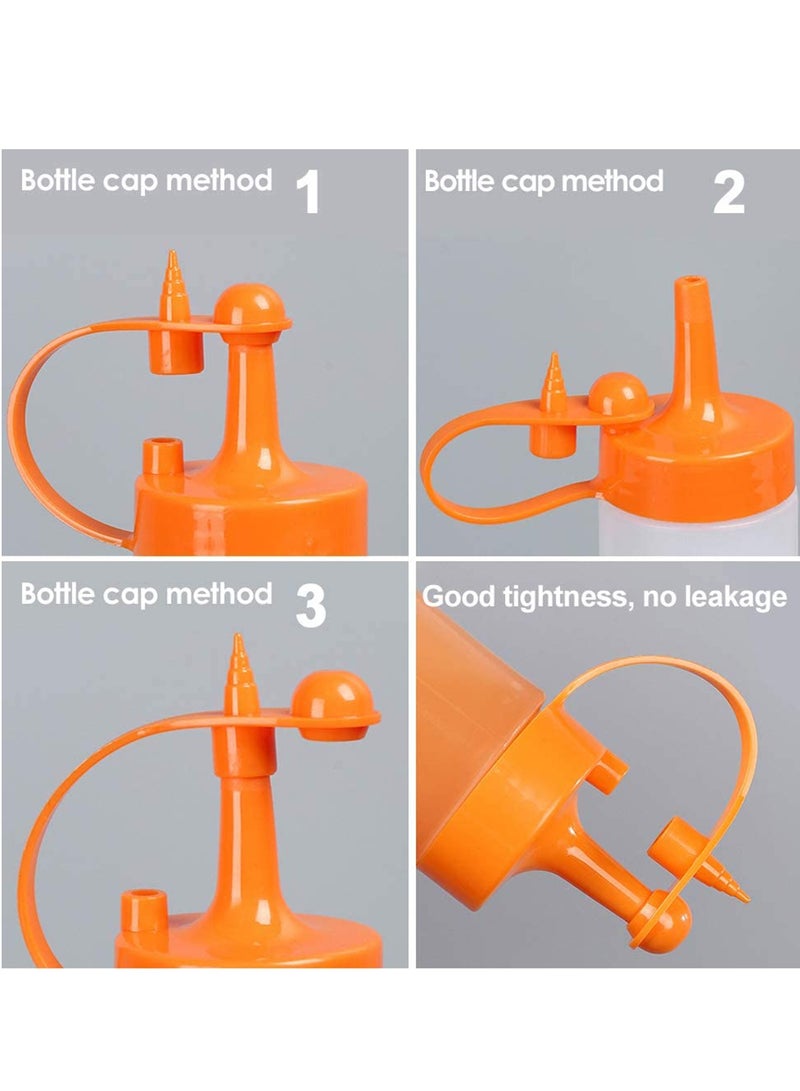 Bottle cap method 1

Bottle cap method 2

Bottle cap method 3

Good tightness, no leakage