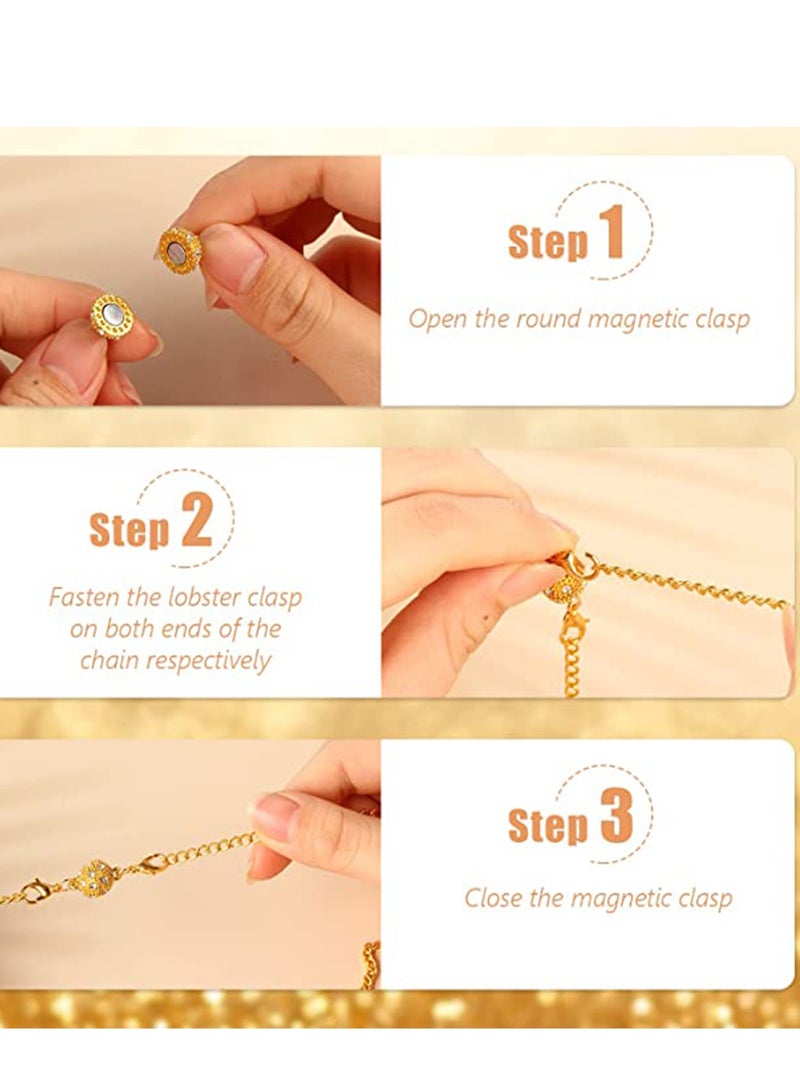 Step 1

Open the round magnetic clasp

Step 2

Fasten the lobster clasp on both ends of the chain respectively

Step 3

Close the magnetic clasp