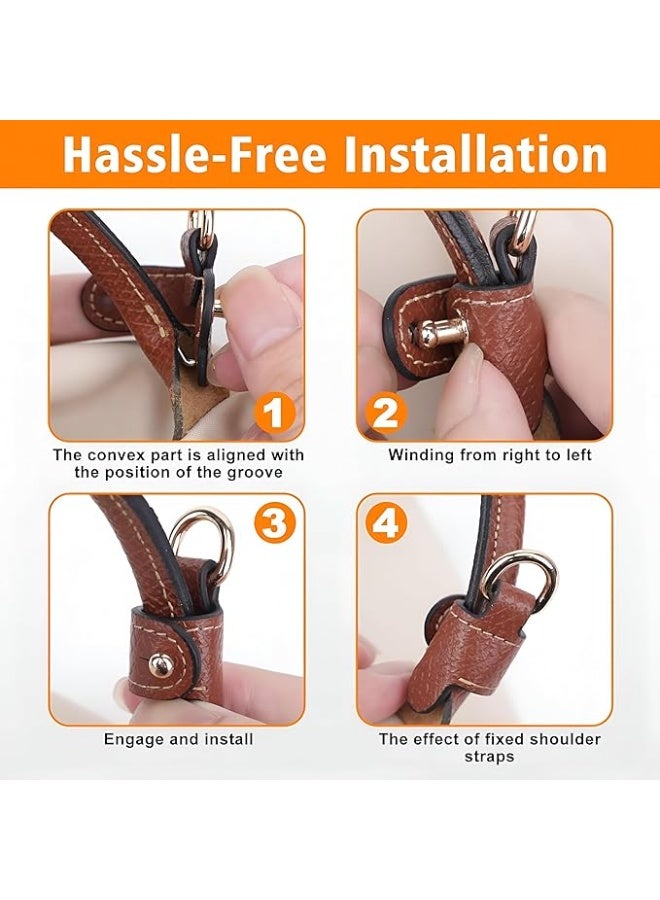 Hassle-Free Installation

1

The convex part is aligned with the position of the groove

2

Winding from right to left

3

Engage and install

4

The effect of fixed shoulder straps