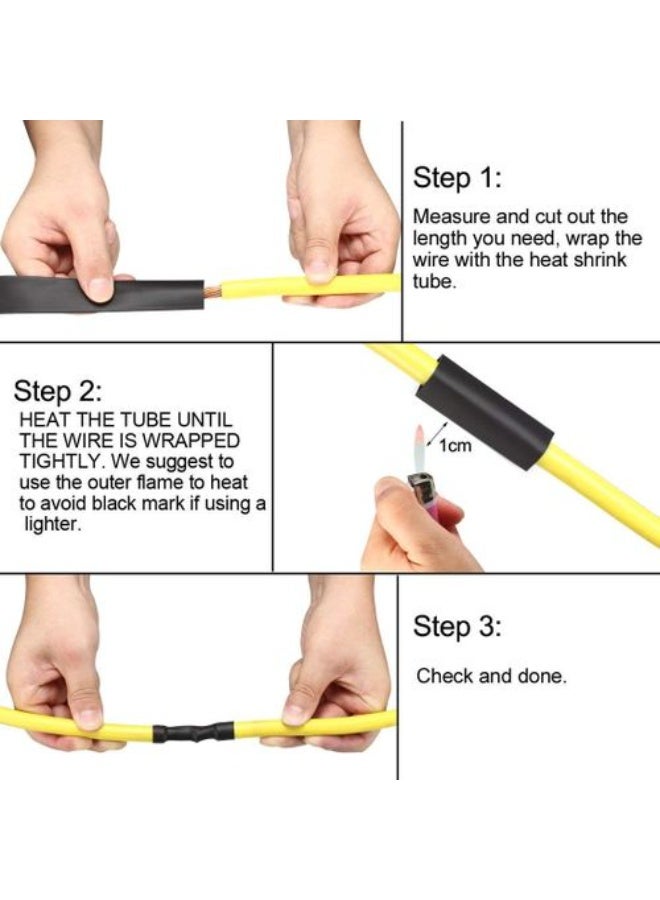 Step 1:

Measure and cut out the length you need, wrap the wire with the heat shrink tube.

Step 2:

HEAT THE TUBE UNTIL THE WIRE IS WRAPPED TIGHTLY. We suggest to use the outer flame to heat to avoid black mark if using a lighter.

1cm

Step 3:

Check and done.