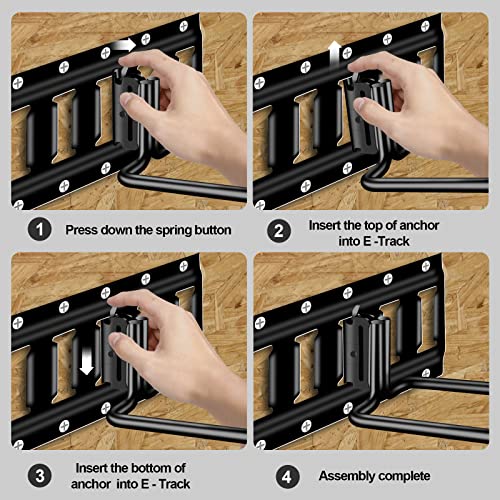 1 Press down the spring button

2 Insert the top of anchor into E -Track

3 Insert the bottom of anchor into E - Track

4 Assembly complete