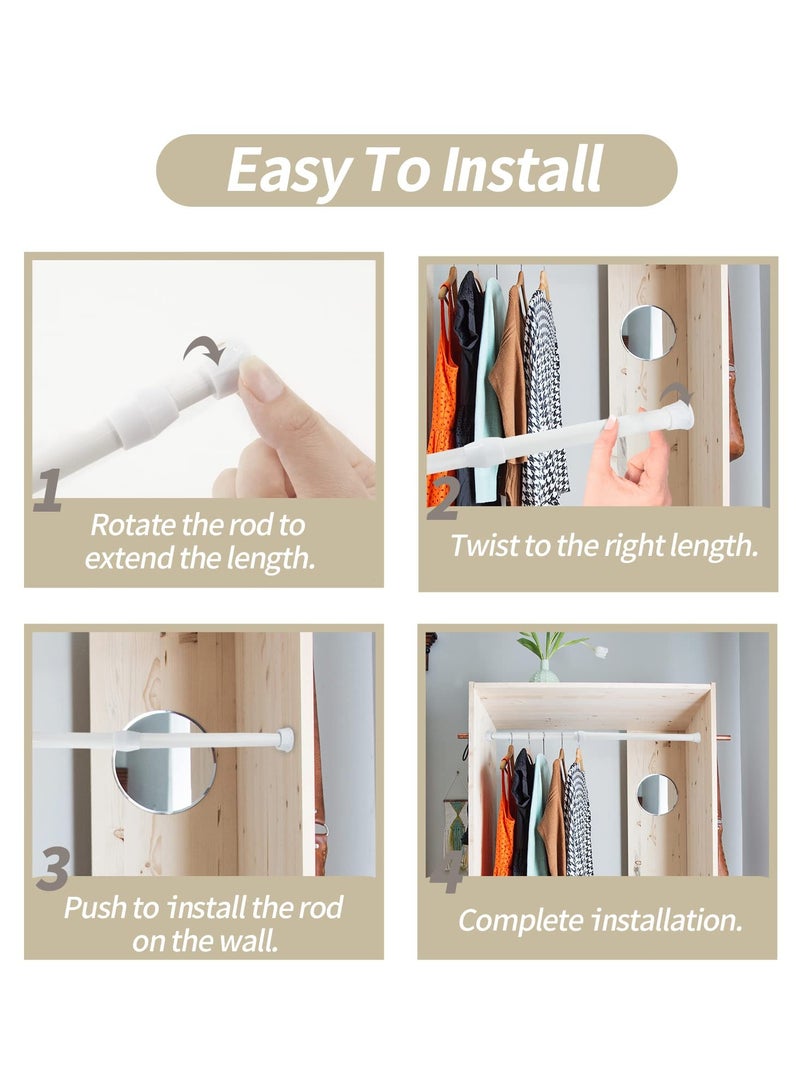 Easy To Install

1
Rotate the rod to extend the length.

2
Twist to the right length.

3
Push to install the rod on the wall.

4
Complete installation.