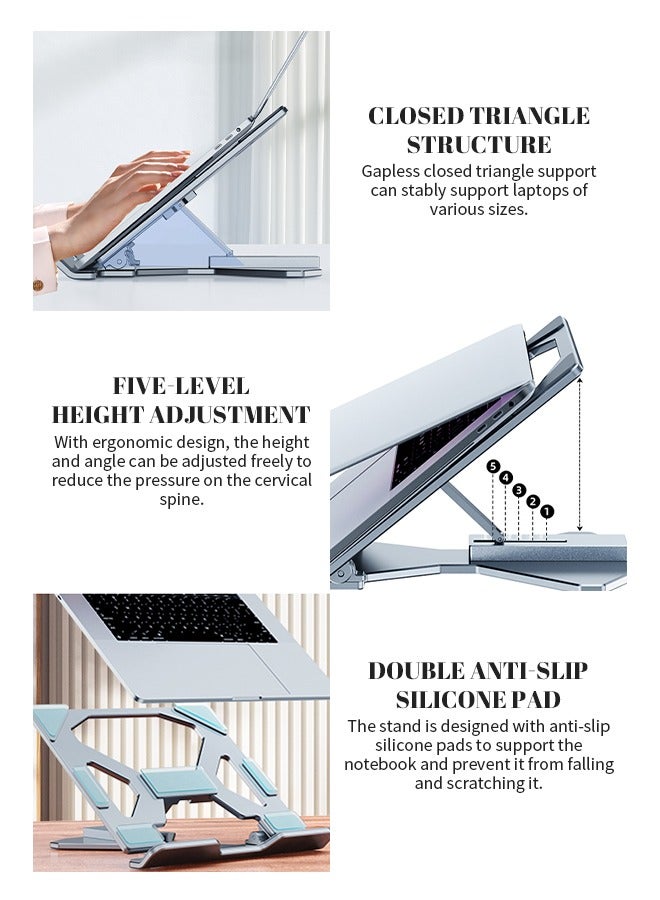 CLOSED TRIANGLE STRUCTURE

Gapless closed triangle support can stably support laptops of various sizes.

FIVE-LEVEL HEIGHT ADJUSTMENT

With ergonomic design, the height and angle can be adjusted freely to reduce the pressure on the cervical spine.

5 4 3 2 1

DOUBLE ANTI-SLIP SILICONE PAD

The stand is designed with anti-slip silicone pads to support the notebook and prevent it from falling and scratching it.