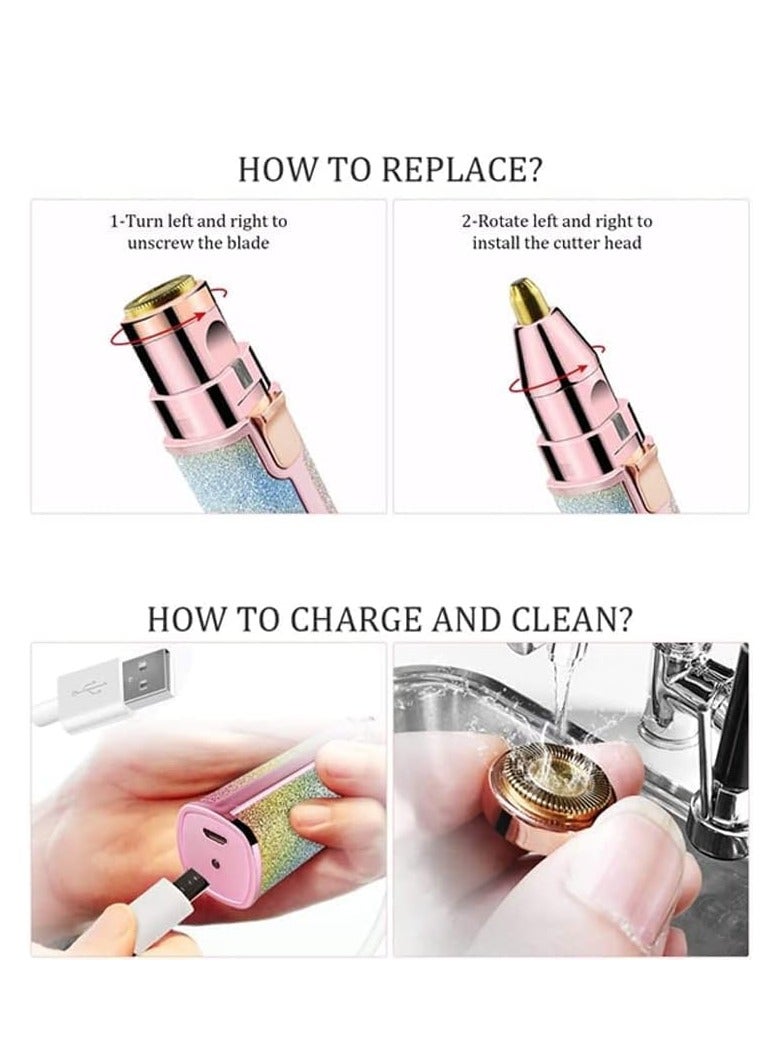 HOW TO REPLACE?

1-Turn left and right to unscrew the blade

2-Rotate left and right to install the cutter head

HOW TO CHARGE AND CLEAN?