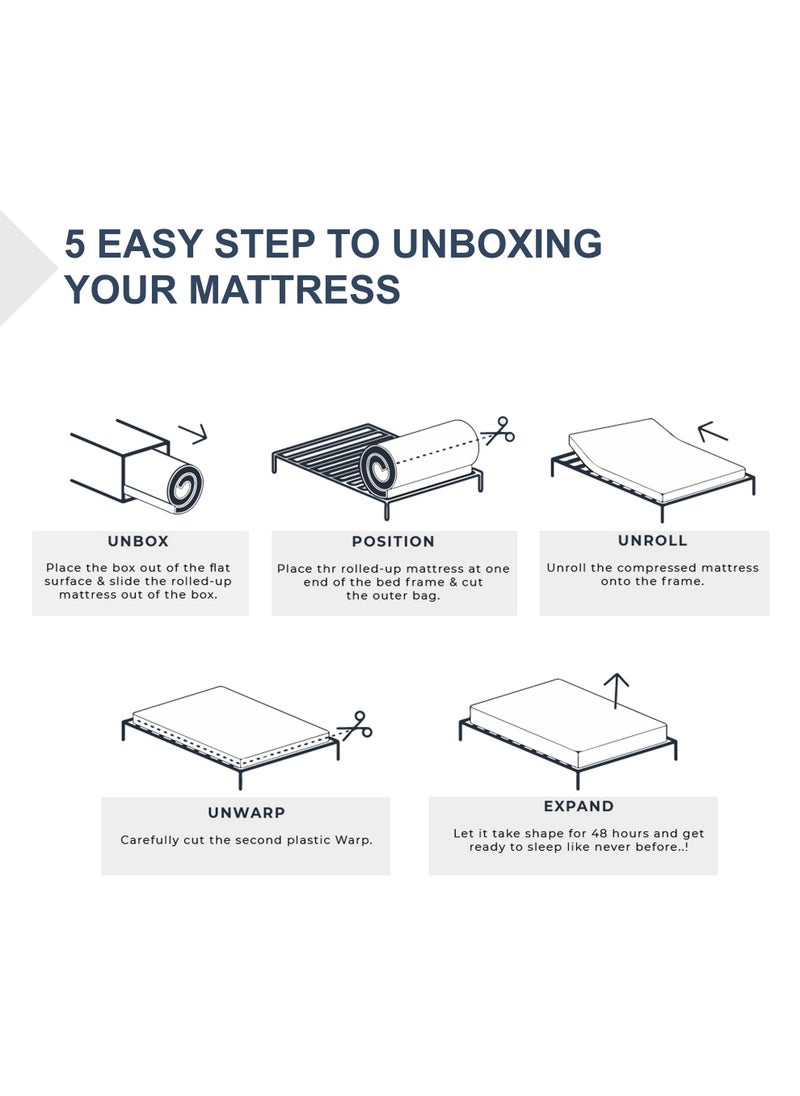 5 EASY STEP TO UNBOXING YOUR MATTRESS

UNBOX

Place the box out of the flat surface & slide the rolled-up mattress out of the box.

POSITION

Place thr rolled-up mattress at one end of the bed frame & cut the outer bag.

UNROLL

Unroll the compressed mattress onto the frame.

UNWARP

Carefully cut the second plastic Warp.

EXPAND

Let it take shape for 48 hours and get ready to sleep like never before..!