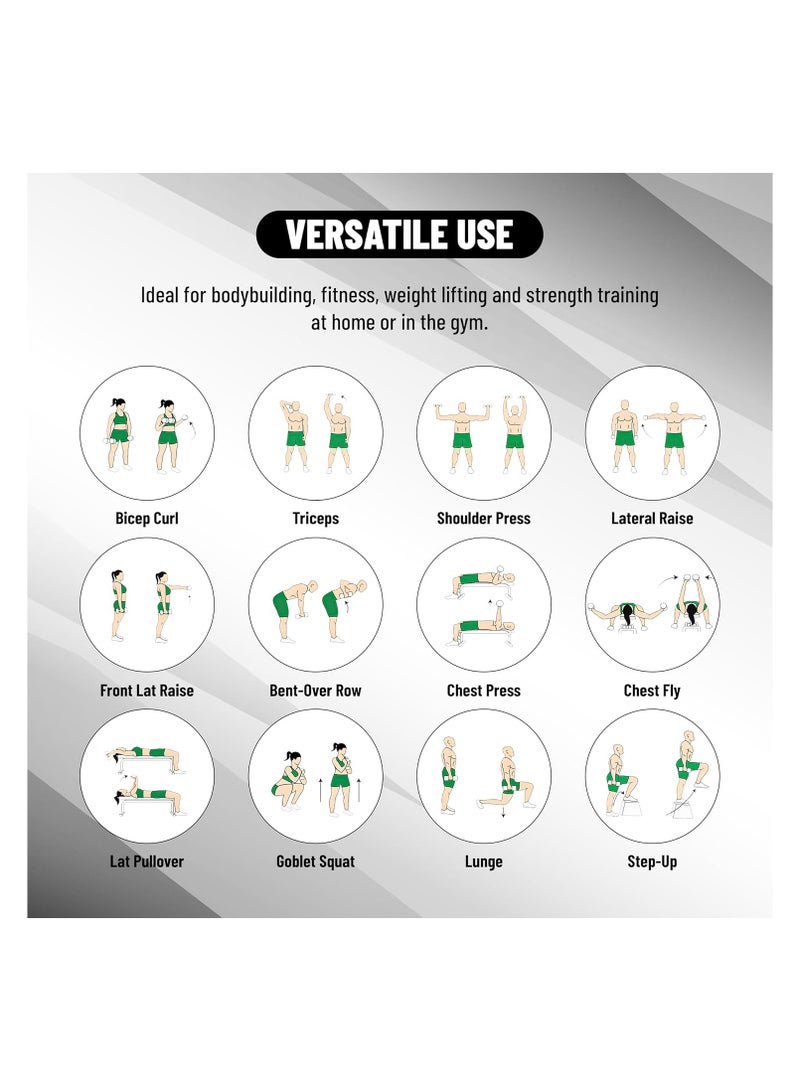 VERSATILE USE

Ideal for bodybuilding, fitness, weight lifting and strength training at home or in the gym.

Bicep Curl

Triceps

Shoulder Press

Lateral Raise

Front Lat Raise

Bent-Over Row

Chest Press

Chest Fly

Lat Pullover

Goblet Squat

Lunge

Step-Up