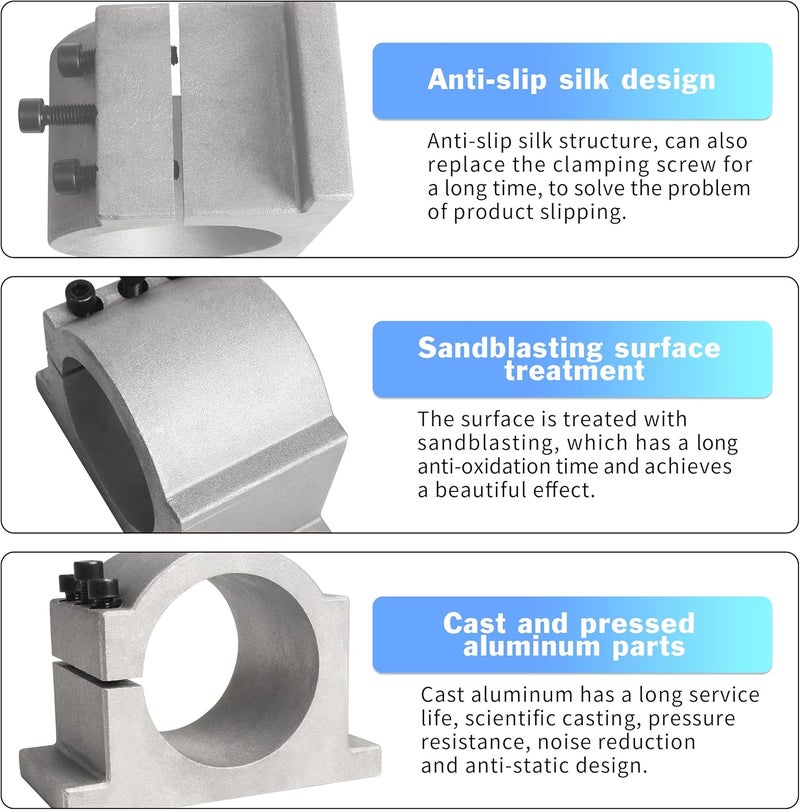 Anti-slip silk design

Anti-slip silk structure, can also replace the clamping screw for a long time, to solve the problem of product slipping.

Sandblasting surface treatment

The surface is treated with sandblasting, which has a long anti-oxidation time and achieves a beautiful effect.

Cast and pressed aluminum parts

Cast aluminum has a long service life, scientific casting, pressure resistance, noise reduction and anti-static design.