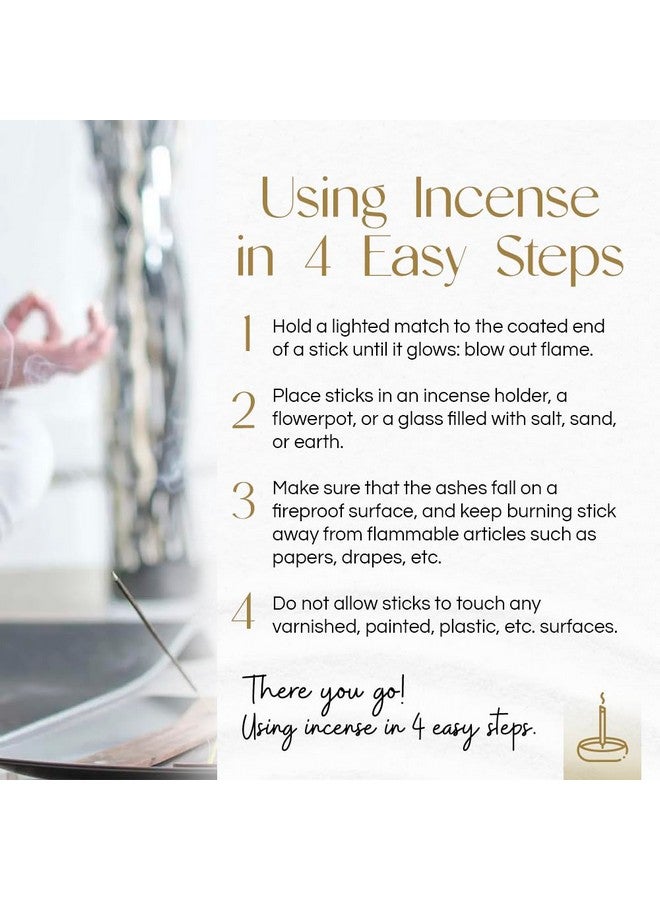 Using Incense in 4 Easy Steps

1 Hold a lighted match to the coated end of a stick until it glows: blow out flame.

2 Place sticks in an incense holder, a flowerpot, or a glass filled with salt, sand, or earth.

3 Make sure that the ashes fall on a fireproof surface, and keep burning stick away from flammable articles such as papers, drapes, etc.

4 Do not allow sticks to touch any varnished, painted, plastic, etc. surfaces.

There you go!
Using incense in 4 easy steps.