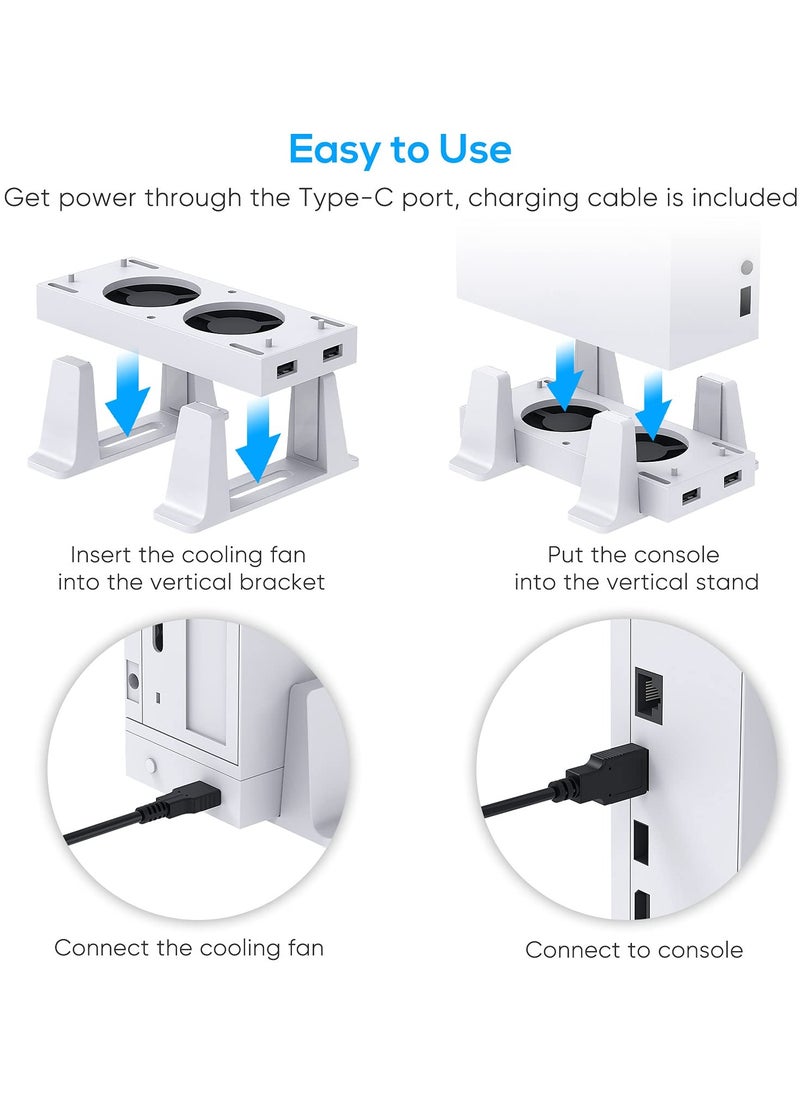 Easy to Use

Get power through the Type-C port, charging cable is included

Insert the cooling fan into the vertical bracket

Put the console into the vertical stand

Connect the cooling fan

Connect to console