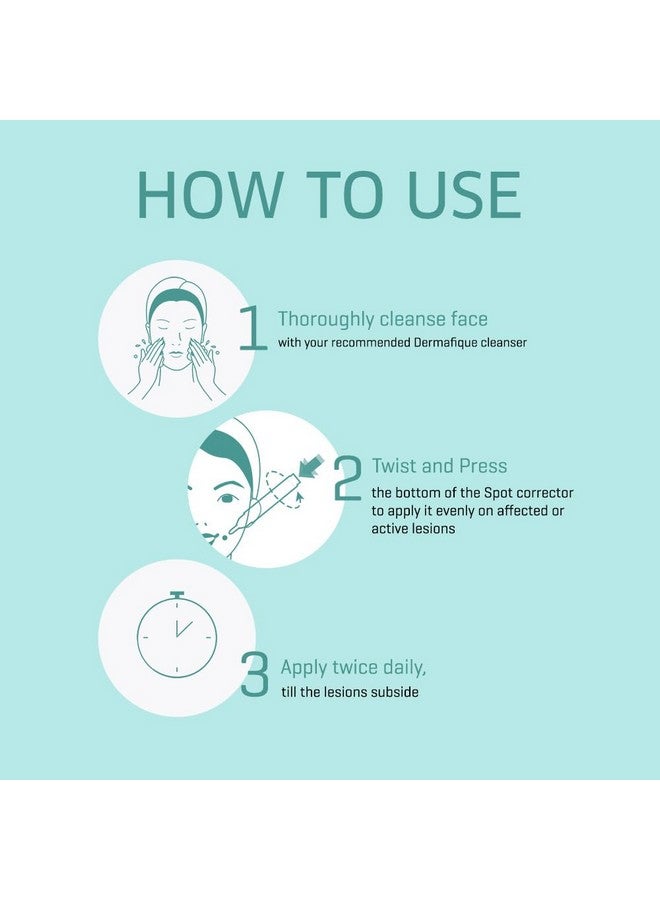 HOW TO USE

1 Thoroughly cleanse face
with your recommended Dermafique cleanser

2 Twist and Press
the bottom of the Spot corrector to apply it evenly on affected or active lesions

3 Apply twice daily,
till the lesions subside