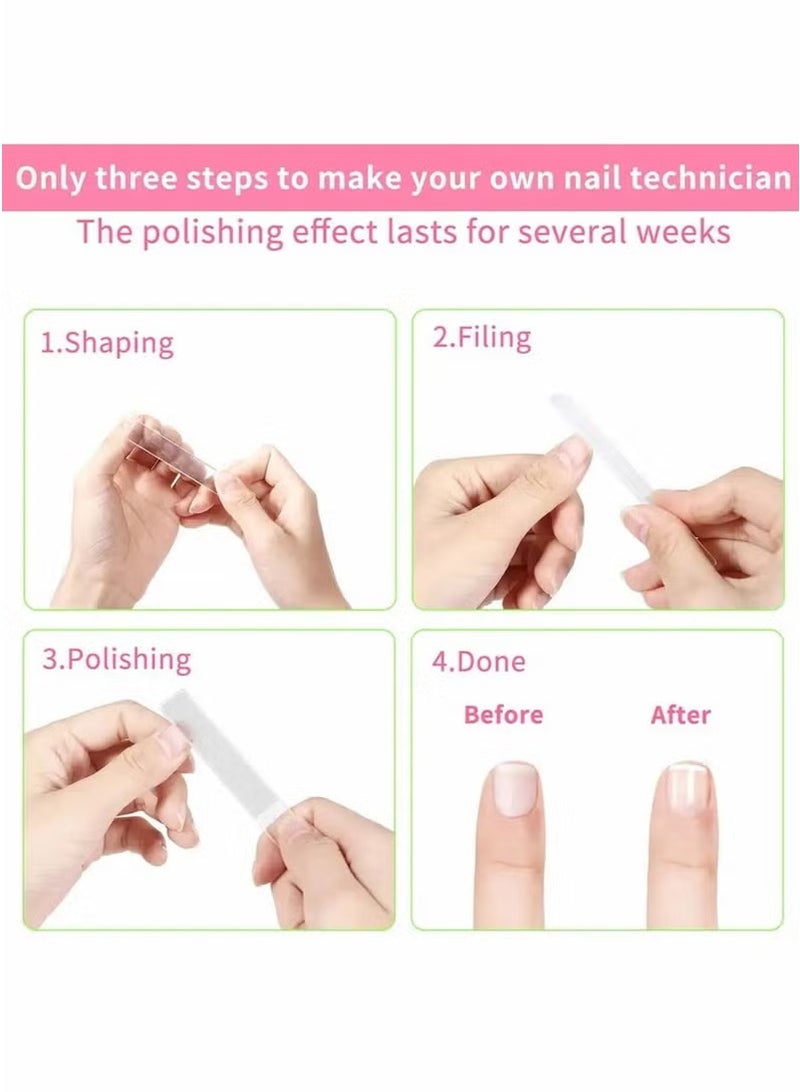 Only three steps to make your own nail technician

The polishing effect lasts for several weeks

1.Shaping

2.Filing

3.Polishing

4.Done

Before

After