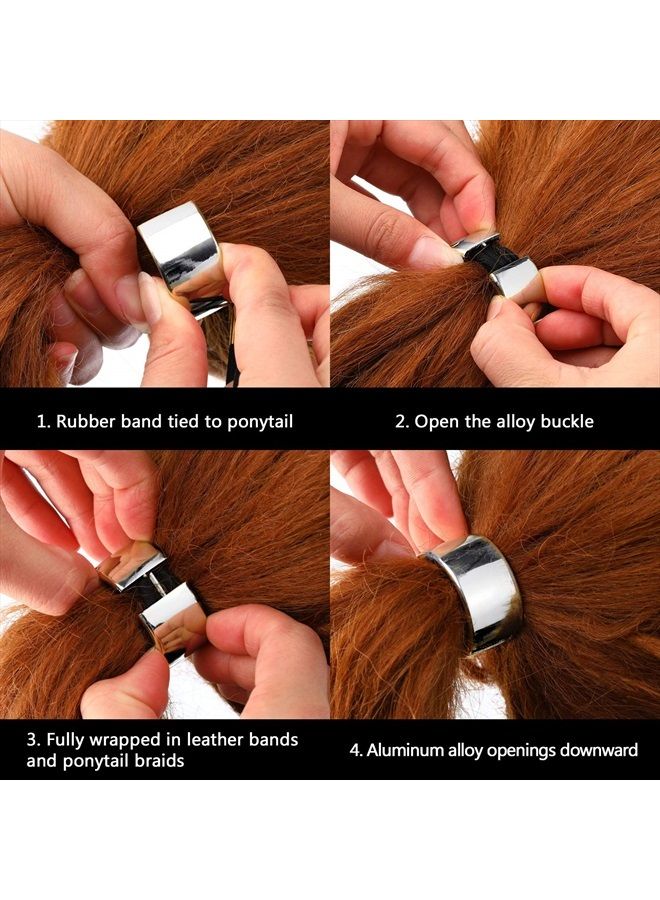 1. Rubber band tied to ponytail

2. Open the alloy buckle

3. Fully wrapped in leather bands and ponytail braids

4. Aluminum alloy openings downward