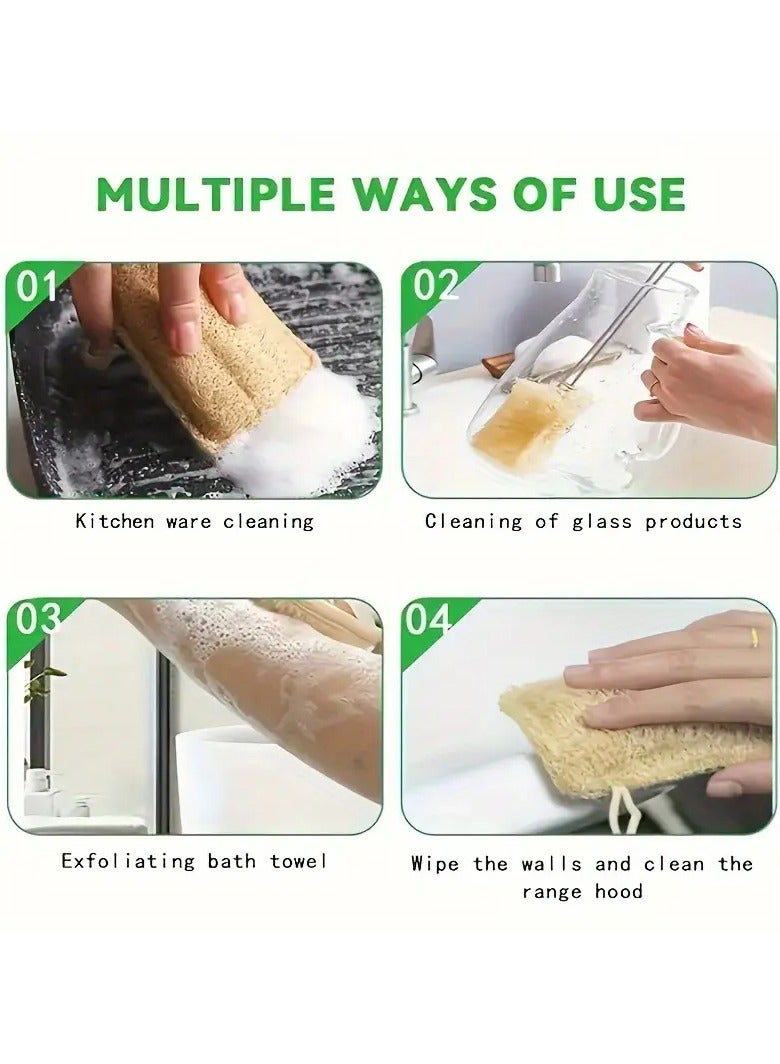 MULTIPLE WAYS OF USE

01

Kitchen ware cleaning

02

Cleaning of glass products

03

Exfoliating bath towel

04

Wipe the walls and clean the range hood