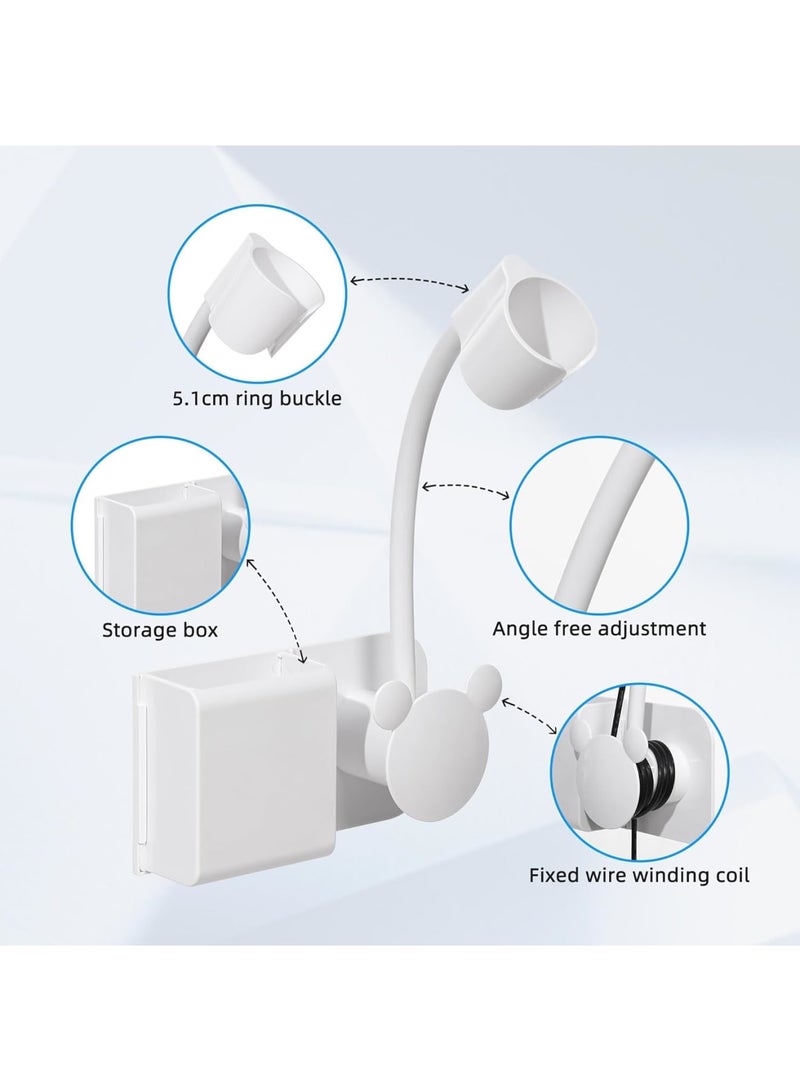 5.1cm ring buckle

Storage box

Angle free adjustment

Fixed wire winding coil