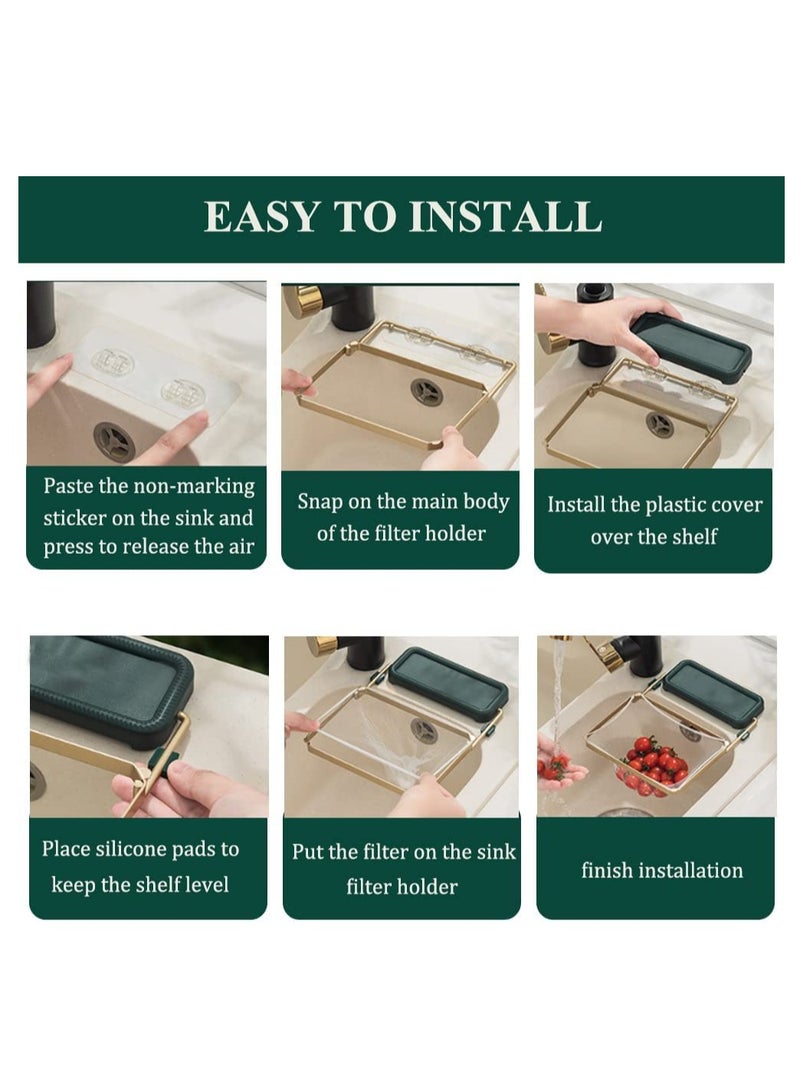 EASY TO INSTALL

Paste the non-marking sticker on the sink and press to release the air

Snap on the main body of the filter holder

Install the plastic cover over the shelf

Place silicone pads to keep the shelf level

Put the filter on the sink filter holder

finish installation