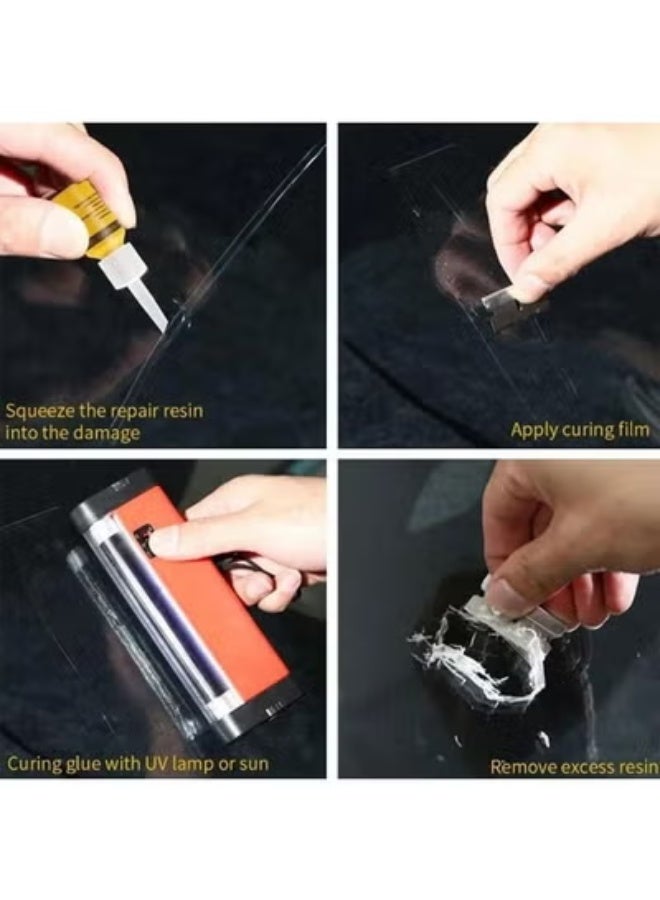 Squeeze the repair resin into the damage

Apply curing film

Curing glue with UV lamp or sun

Remove excess resin