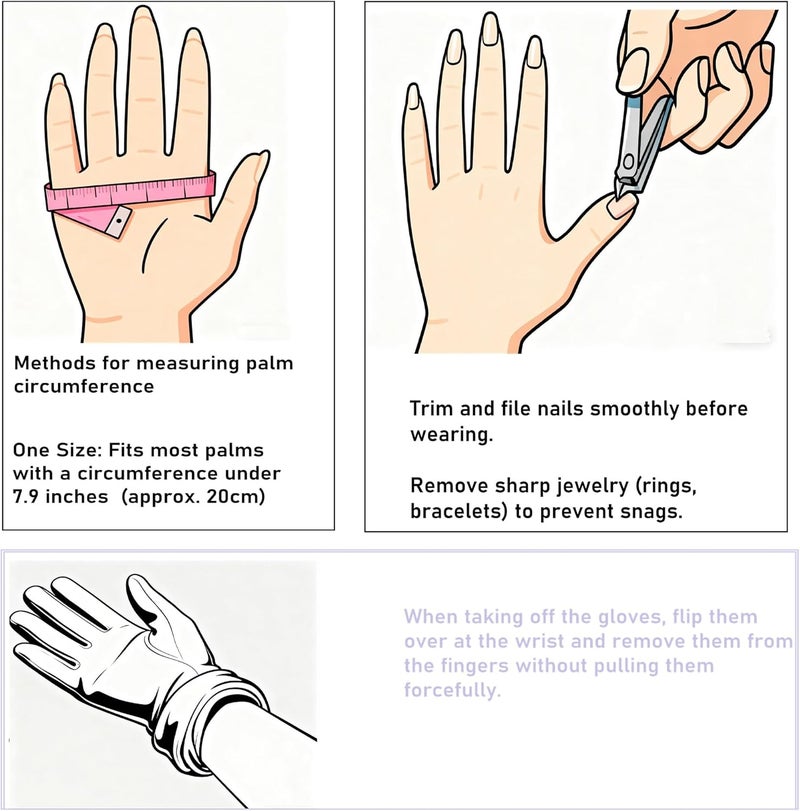 Methods for measuring palm circumference

One Size: Fits most palms with a circumference under 7.9 inches (approx. 20cm)

Trim and file nails smoothly before wearing.

Remove sharp jewelry (rings, bracelets) to prevent snags.

When taking off the gloves, flip them over at the wrist and remove them from the fingers without pulling them forcefully.