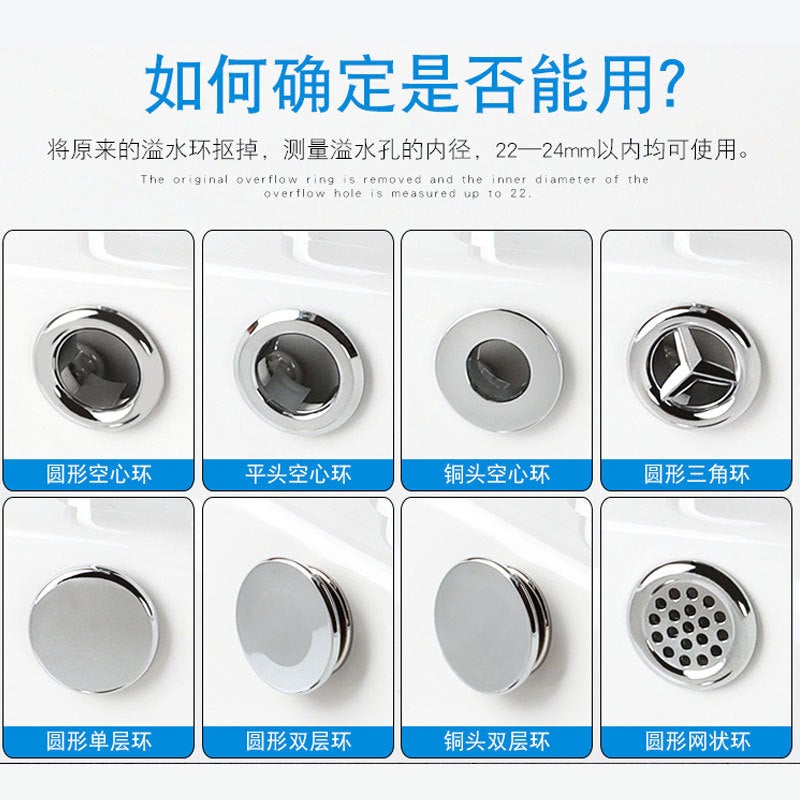 如何确定是否能用?

将原来的溢水环抠掉，测量溢水孔的内径，22—24mm以内均可使用。

The original overflow ring is removed and the inner diameter of the overflow hole is measured up to 22.

圆形空心环

平头空心环

铜头空心环

圆形三角环

圆形单层环

圆形双层环

铜头双层环

圆形网状环