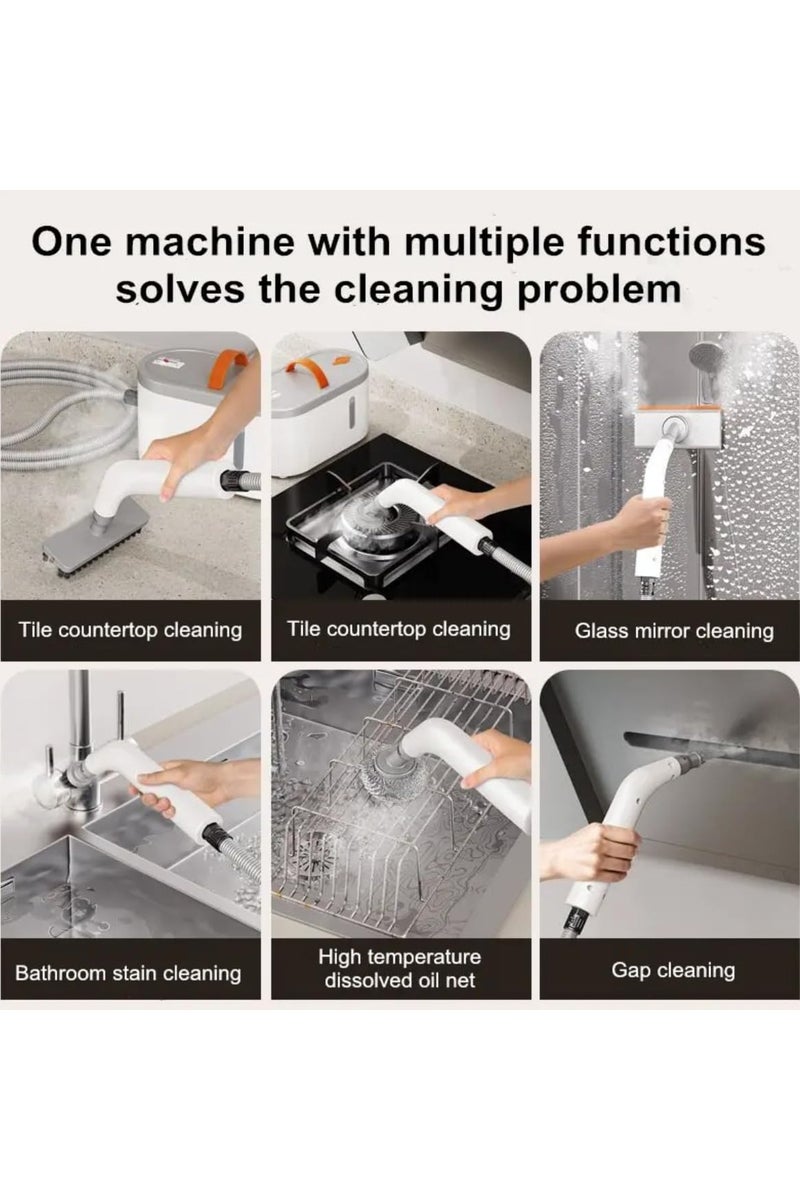 One machine with multiple functions solves the cleaning problem

Tile countertop cleaning

Tile countertop cleaning

Glass mirror cleaning

Bathroom stain cleaning

High temperature dissolved oil net

Gap cleaning