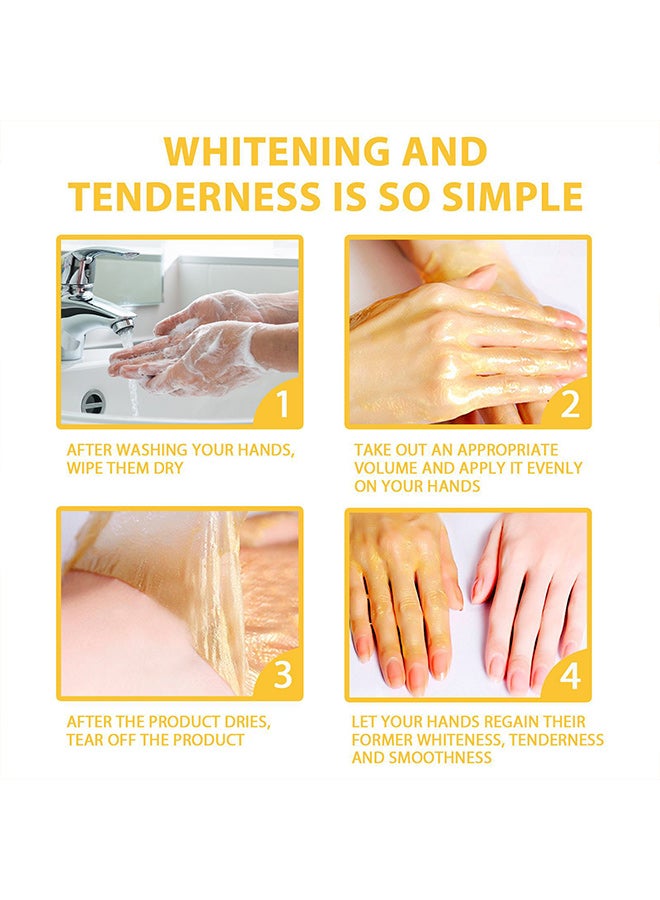 WHITENING AND TENDERNESS IS SO SIMPLE

1

AFTER WASHING YOUR HANDS, WIPE THEM DRY

2

TAKE OUT AN APPROPRIATE VOLUME AND APPLY IT EVENLY ON YOUR HANDS

3

AFTER THE PRODUCT DRIES, TEAR OFF THE PRODUCT

4

LET YOUR HANDS REGAIN THEIR FORMER WHITENESS, TENDERNESS AND SMOOTHNESS