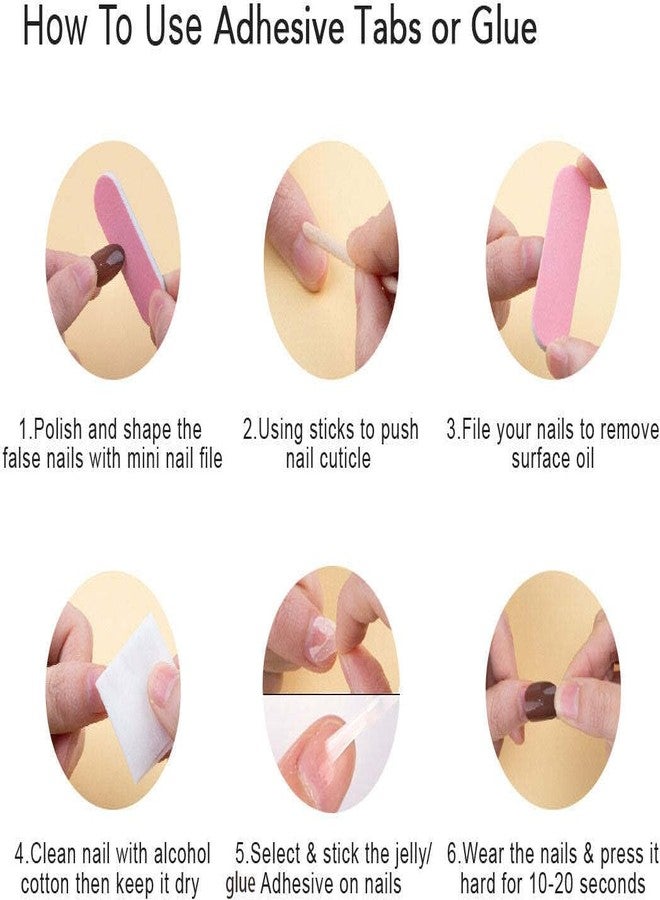 How To Use Adhesive Tabs or Glue

1.Polish and shape the false nails with mini nail file

2.Using sticks to push nail cuticle

3.File your nails to remove surface oil

4.Clean nail with alcohol cotton then keep it dry

5.Select & stick the jelly/ glue Adhesive on nails

6.Wear the nails & press it hard for 10-20 seconds