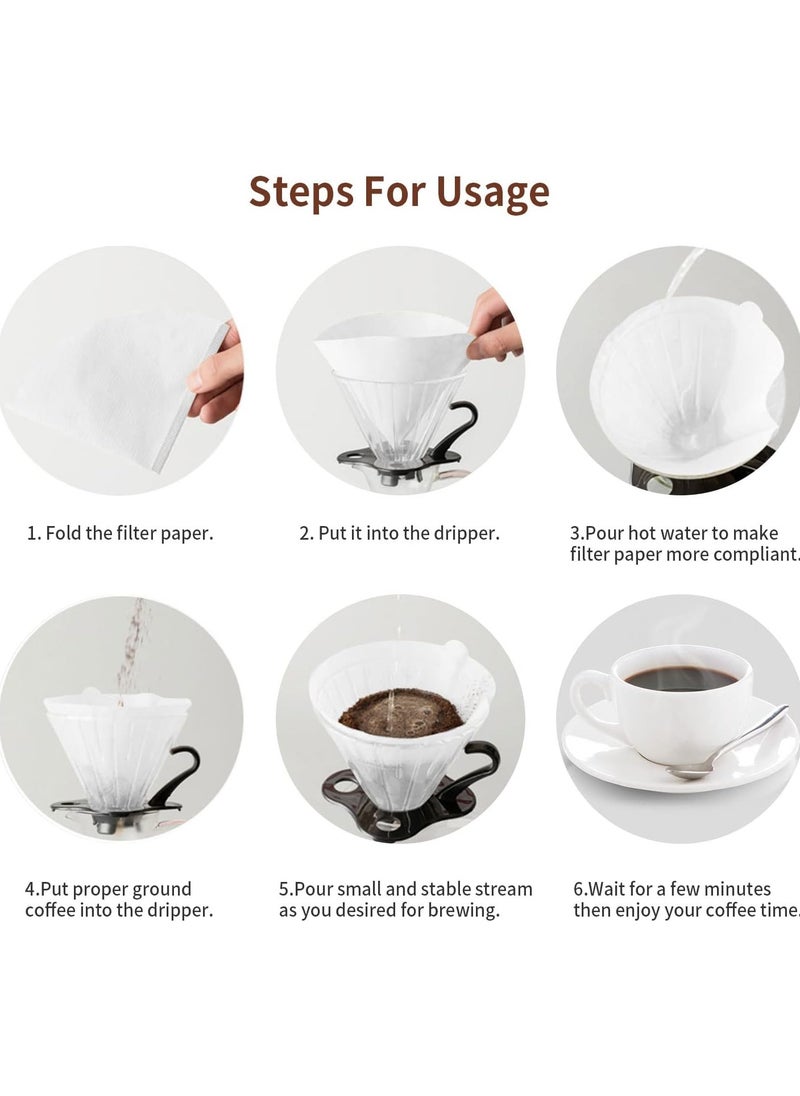 Steps For Usage

1. Fold the filter paper.

2. Put it into the dripper.

3.Pour hot water to make filter paper more compliant.

4.Put proper ground coffee into the dripper.

5.Pour small and stable stream as you desired for brewing.

6.Wait for a few minutes then enjoy your coffee time.