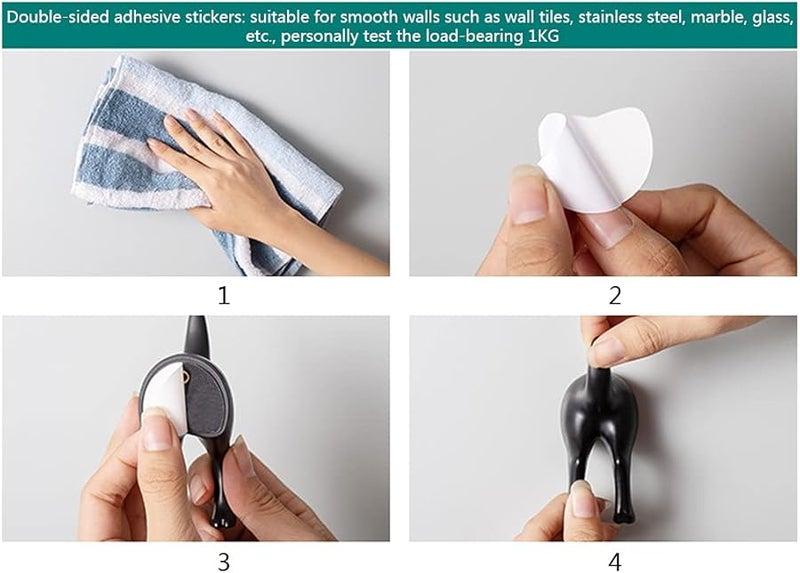 Double-sided adhesive stickers: suitable for smooth walls such as wall tiles, stainless steel, marble, glass, etc., personally test the load-bearing 1KG

1

2

3

4