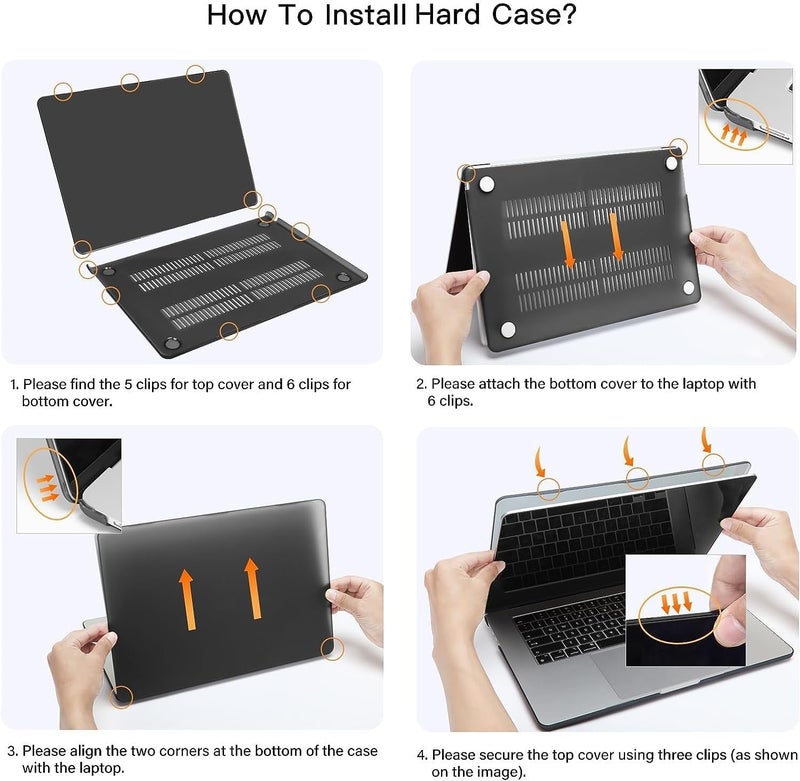 How To Install Hard Case?

1. Please find the 5 clips for top cover and 6 clips for bottom cover.

2. Please attach the bottom cover to the laptop with 6 clips.

3. Please align the two corners at the bottom of the case with the laptop.

4. Please secure the top cover using three clips (as shown on the image).