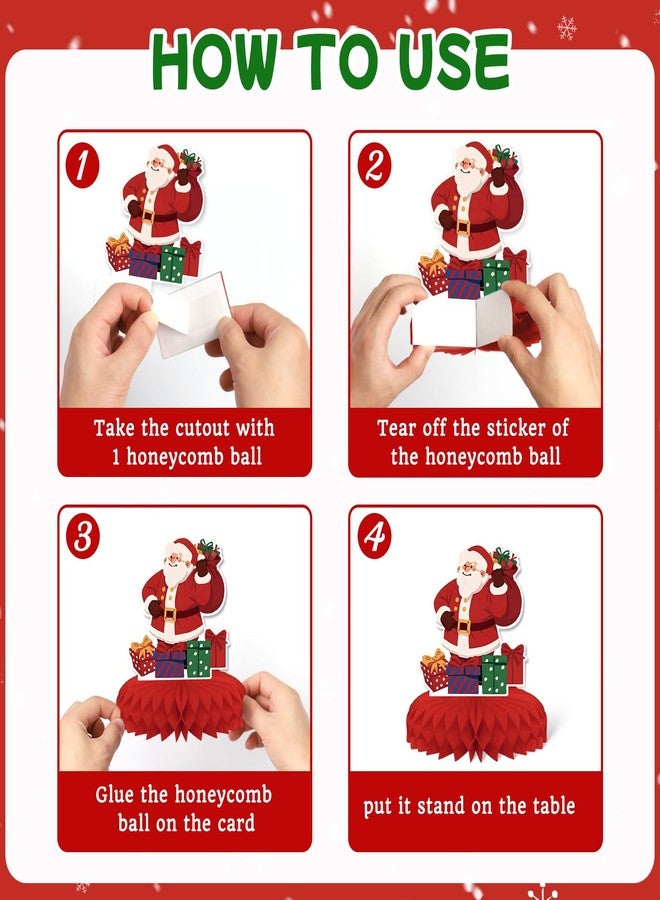 HOW TO USE

1

Take the cutout with 1 honeycomb ball

2

Tear off the sticker of the honeycomb ball

3

Glue the honeycomb ball on the card

4

put it stand on the table