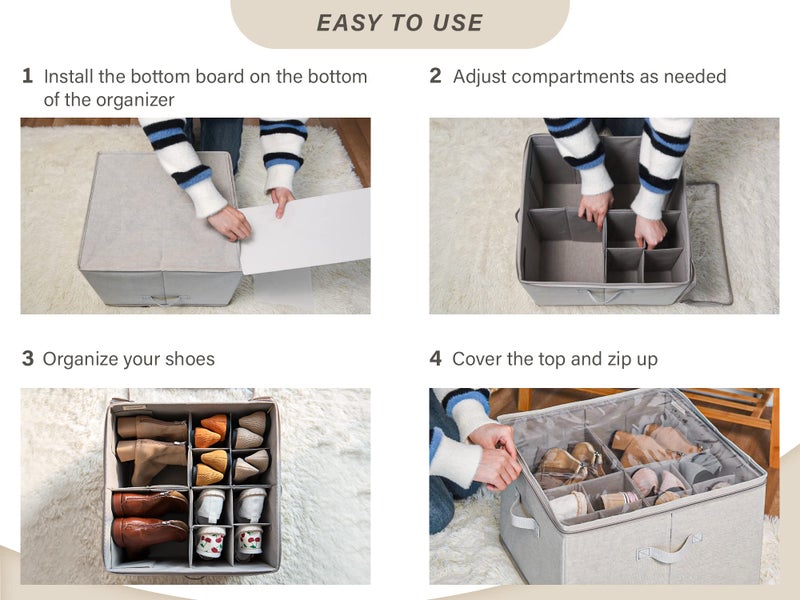 EASY TO USE

1 Install the bottom board on the bottom of the organizer

2 Adjust compartments as needed

3 Organize your shoes

4 Cover the top and zip up