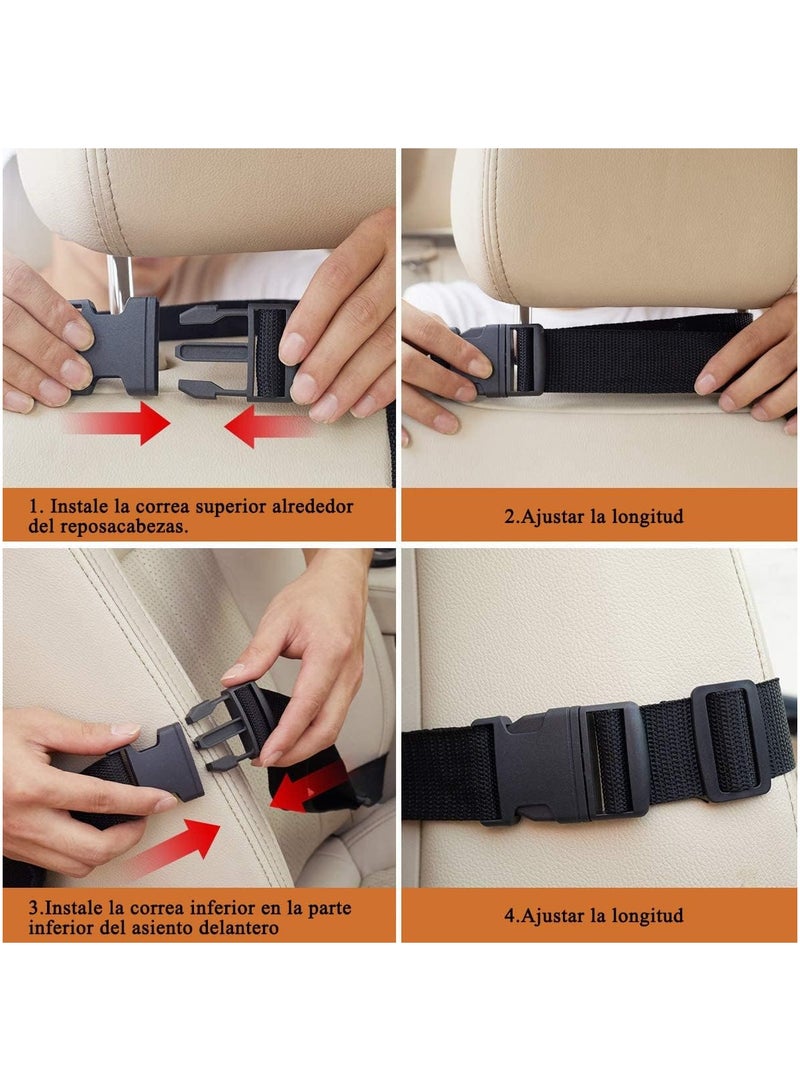 1. Instale la correa superior alrededor del reposacabezas.

2.Ajustar la longitud

3.Instale la correa inferior en la parte inferior del asiento delantero

4.Ajustar la longitud