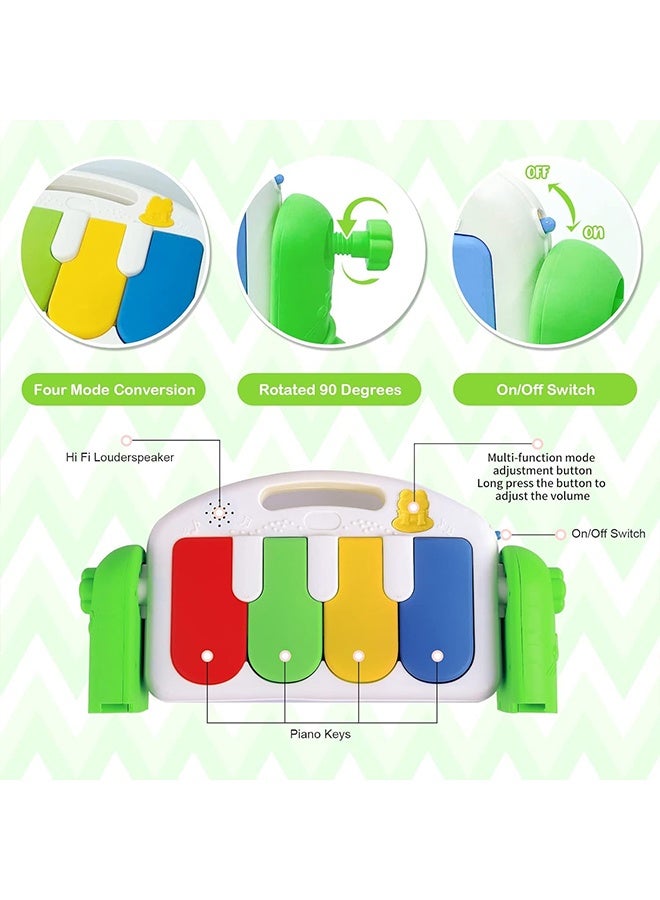 OFF
ON

Four Mode Conversion

Rotated 90 Degrees

On/Off Switch

Hi Fi Louderspeaker

Multi-function mode adjustment button
Long press the button to adjust the volume

On/Off Switch

Piano Keys